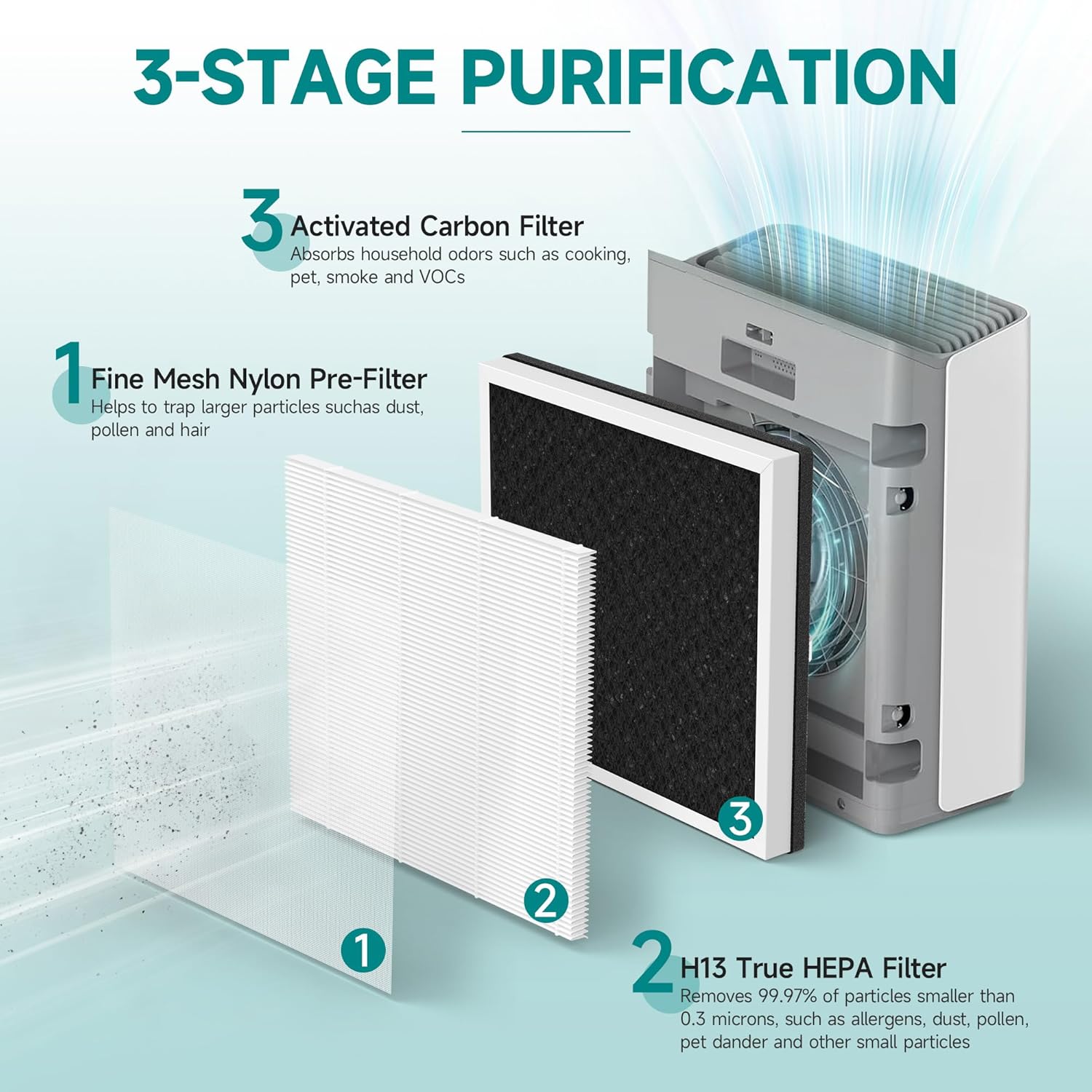 3-STAGE PURIFICATION

3 Activated Carbon Filter
Absorbs household odors such as cooking, pet, smoke and VOCs

1 Fine Mesh Nylon Pre-Filter
Helps to trap larger particles suchas dust, pollen and hair

3

2

1

2 H13 True HEPA Filter
Removes 99.97% of particles smaller than 0.3 microns, such as allergens, dust, pollen, pet dander and other small particles