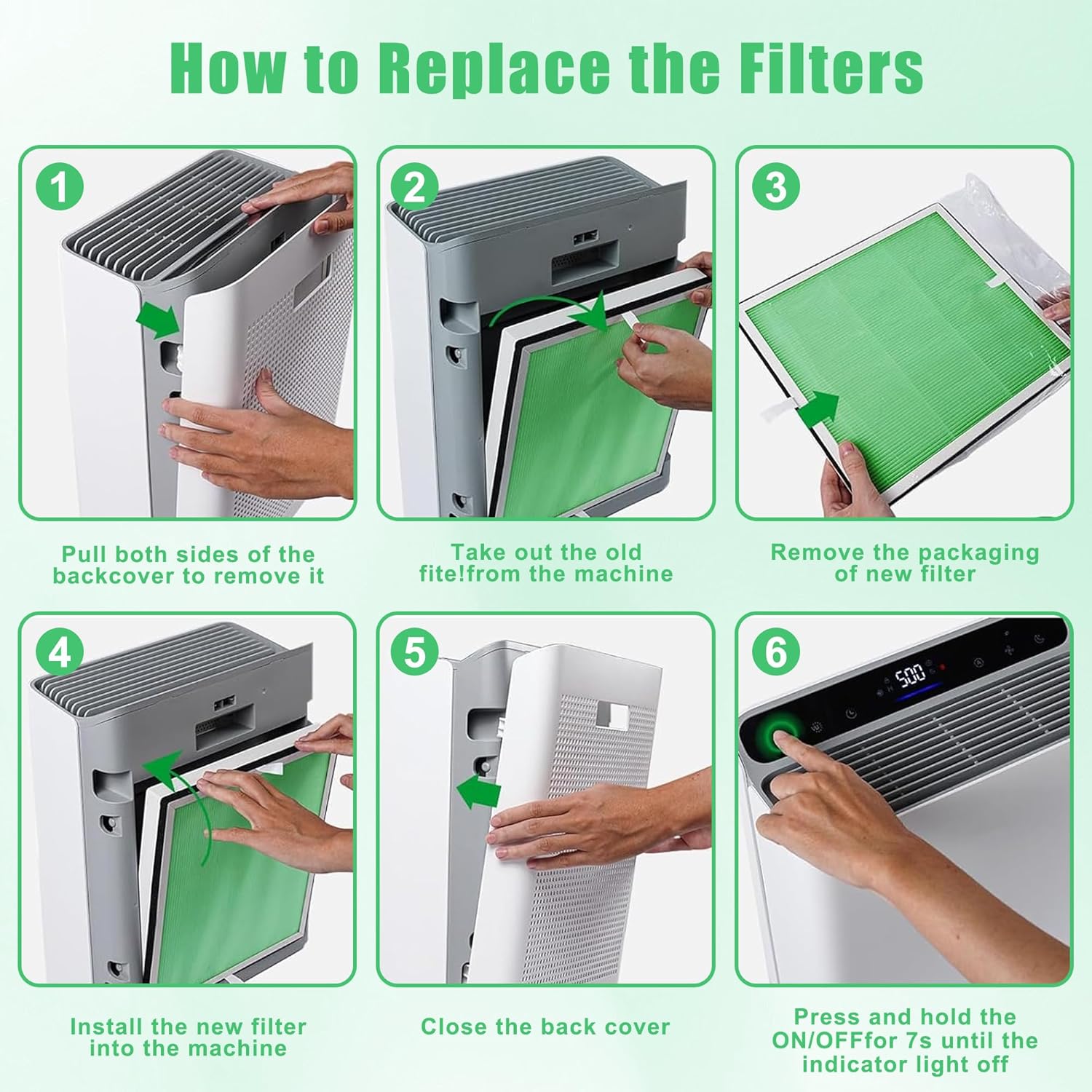 How to Replace the Filters

1

Pull both sides of the backcover to remove it

2

Take out the old fite!from the machine

3

Remove the packaging of new filter

4

Install the new filter into the machine

5

Close the back cover

6

500

Press and hold the ON/OFFfor 7s until the indicator light off