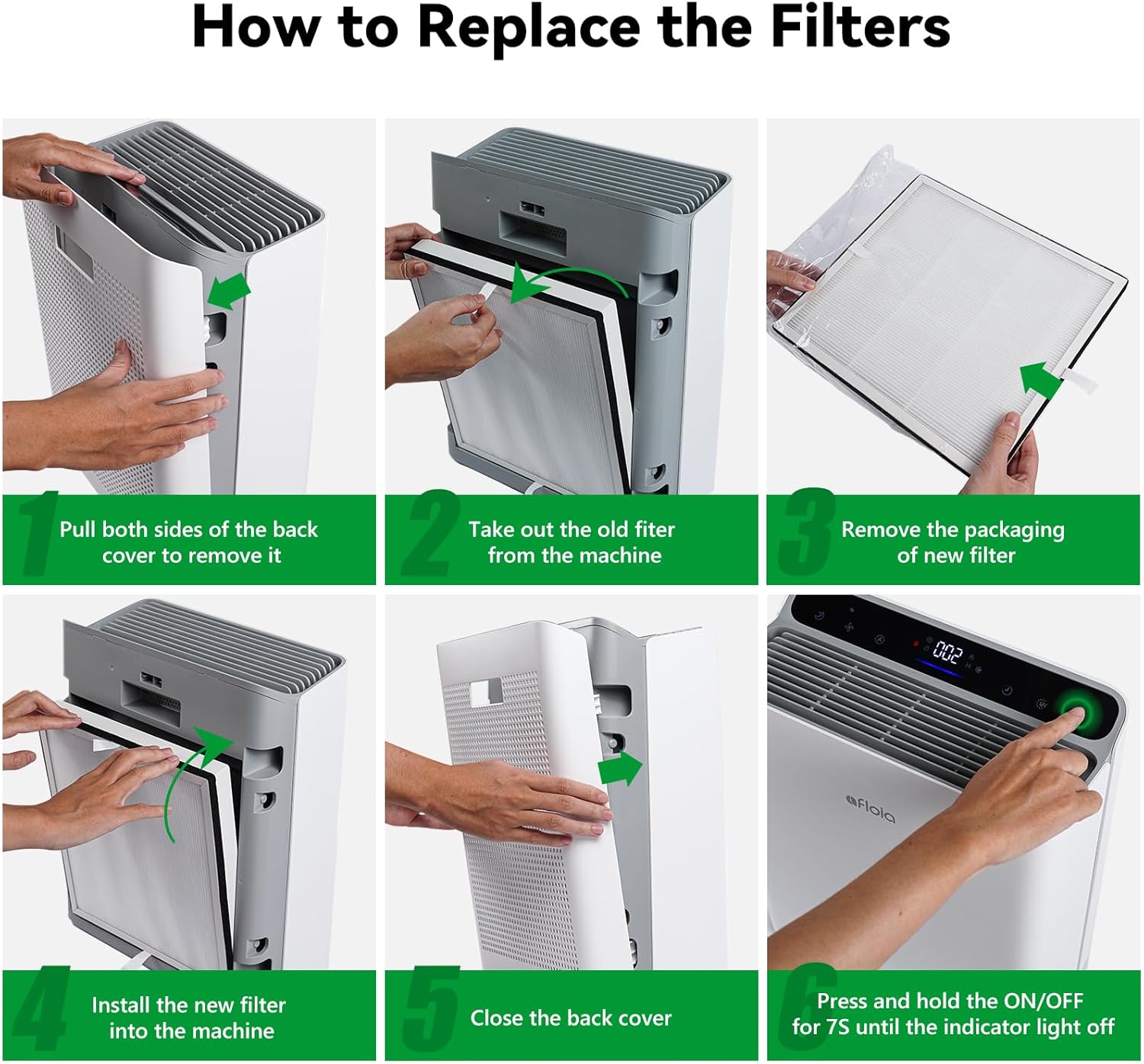 How to Replace the Filters

1
Pull both sides of the back cover to remove it

2
Take out the old fiter from the machine

3
Remove the packaging of new filter

002

Afloia

4
Install the new filter into the machine

5
Close the back cover

6
Press and hold the ON/OFF for 7S until the indicator light off