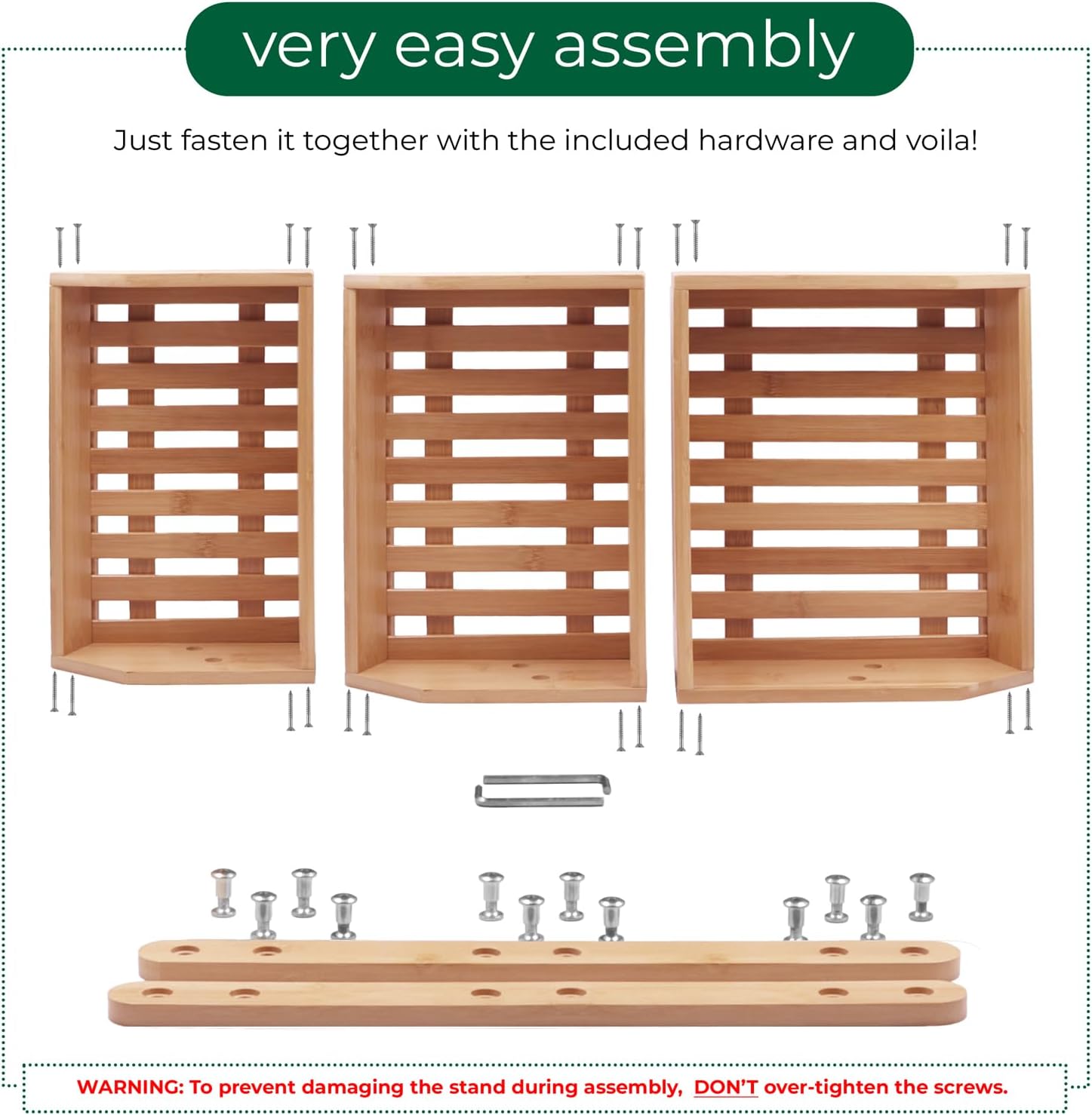 very easy assembly

Just fasten it together with the included hardware and voila!

WARNING: To prevent damaging the stand during assembly, DON'T over-tighten the screws.