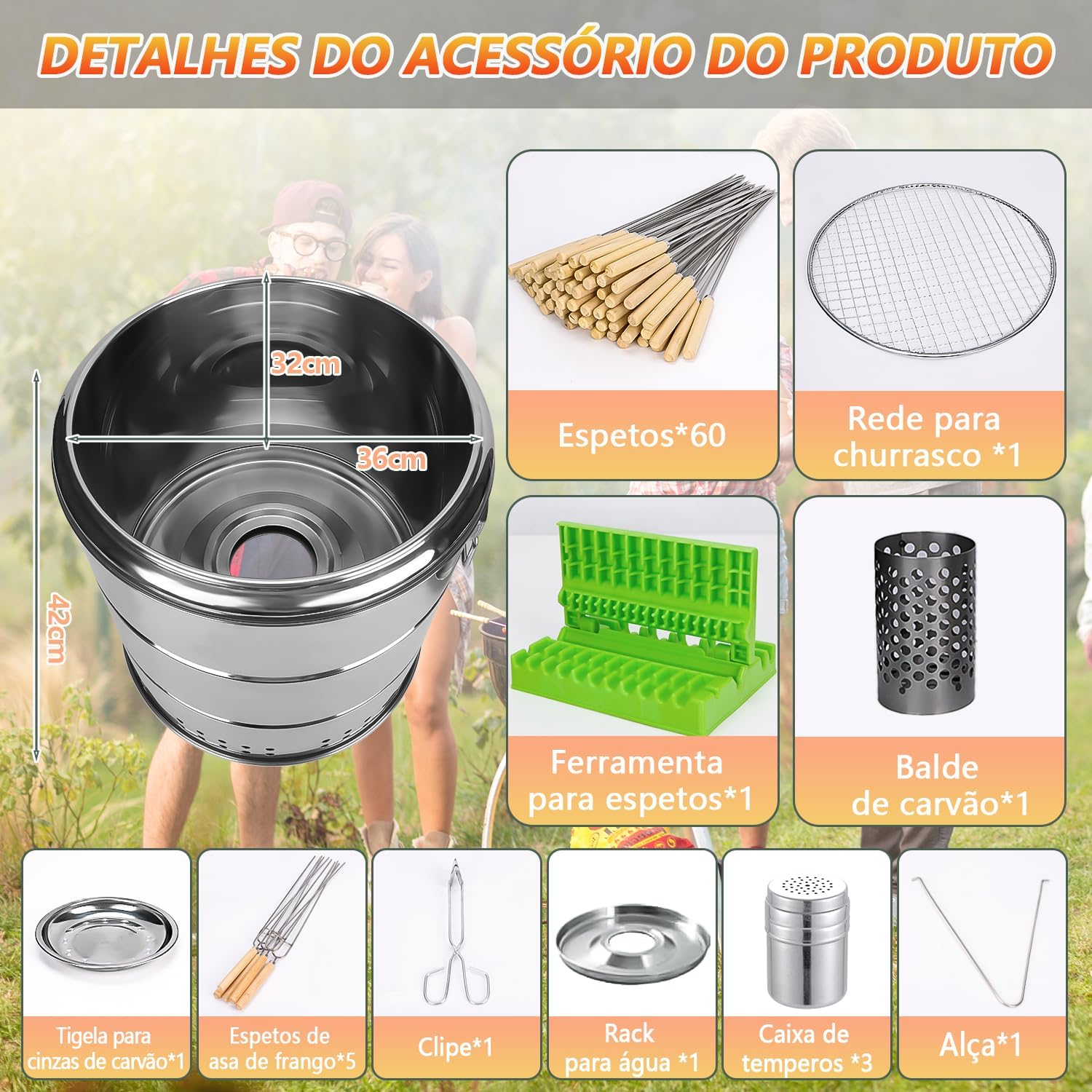 DETALHES DO ACESSÓRIO DO PRODUTO

32cm

36cm

42cm

Espetos*60

Rede para churrasco *1

Ferramenta para espetos*1

Balde de carvão*1

Tigela para cinzas de carvão*1

Espetos de asa de frango*5

Clipe*1

Rack para água *1

Caixa de temperos *3

Alça*1