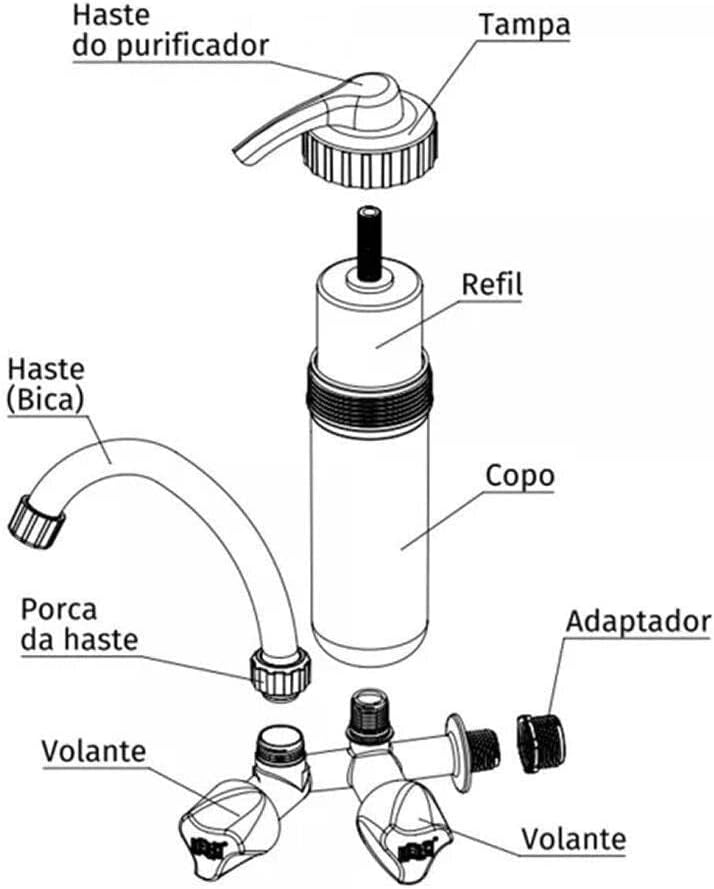 Haste do purificador

Tampa

Refil

Haste (Bica)

Copo

Porca da haste

Adaptador

Volante

Volante