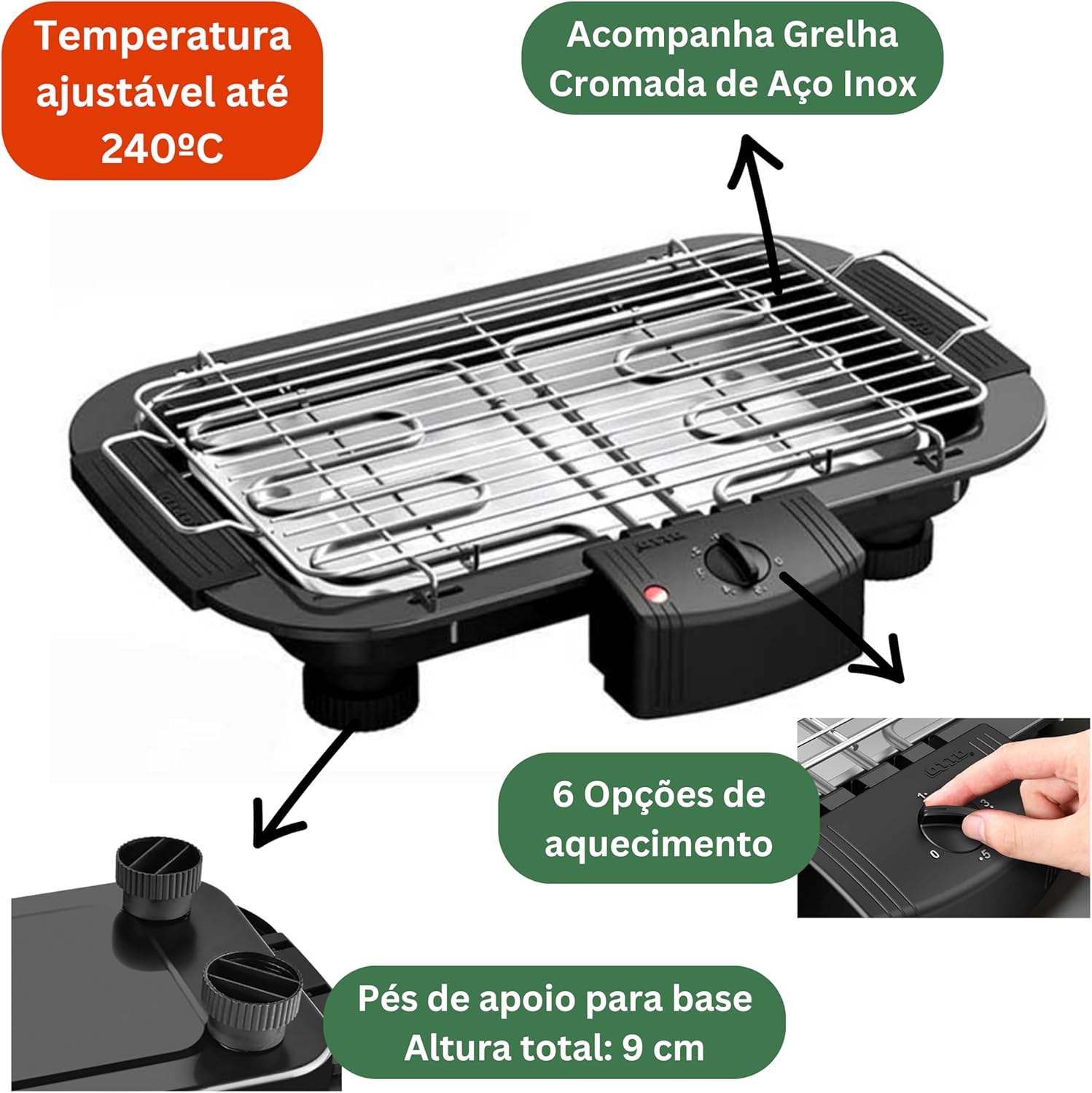 Temperatura ajustável até 240ºC

Acompanha Grelha Cromada de Aço Inox

6 Opções de aquecimento

1
3
0
5

Pés de apoio para base
Altura total: 9 cm