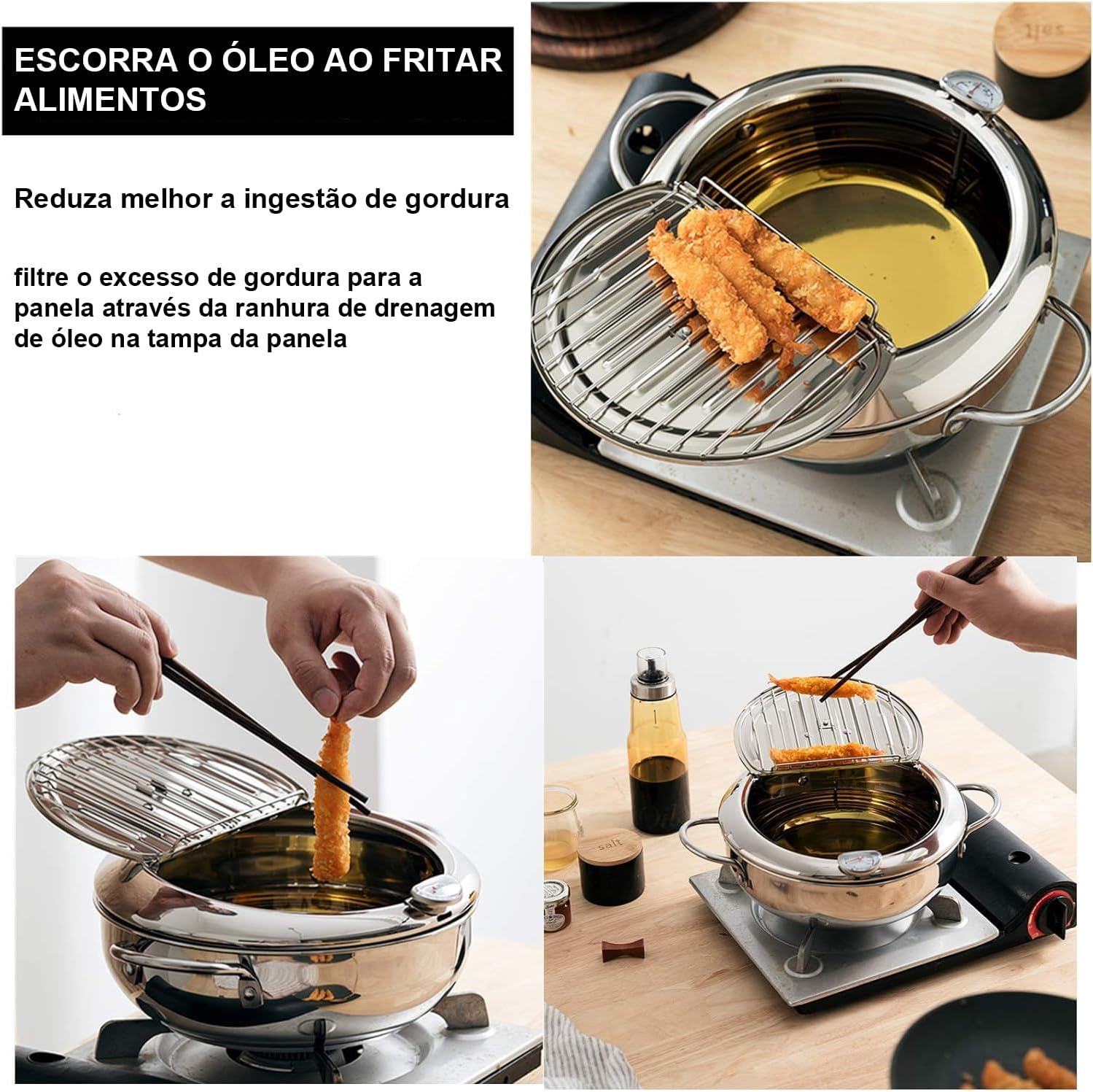 ESCORRA O ÓLEO AO FRITAR ALIMENTOS

Reduza melhor a ingestão de gordura

filtre o excesso de gordura para a panela através da ranhura de drenagem de óleo na tampa da panela

salt

salt