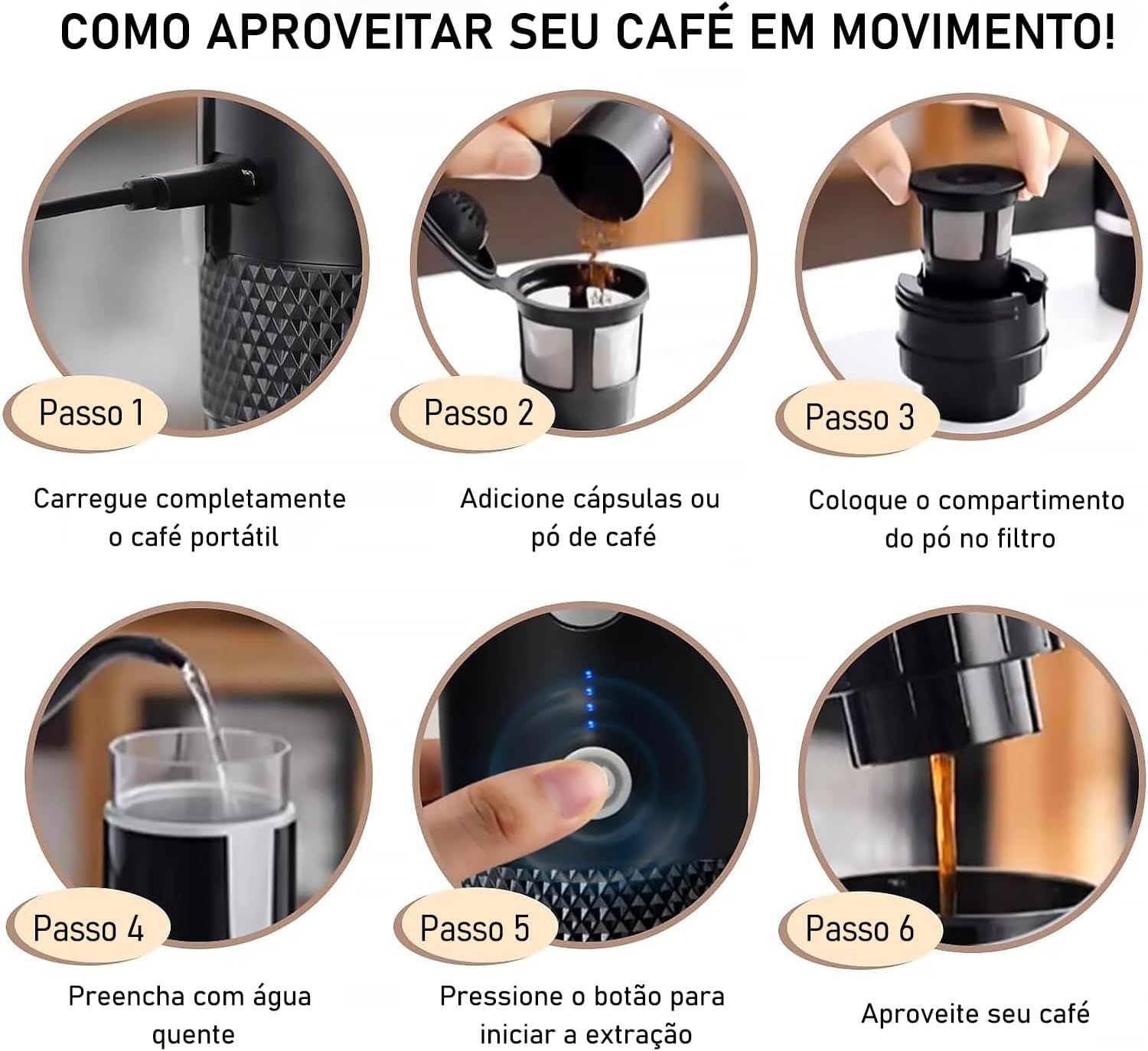 COMO APROVEITAR SEU CAFÉ EM MOVIMENTO!

Passo 1

Carregue completamente o café portátil

Passo 2

Adicione cápsulas ou pó de café

Passo 3

Coloque o compartimento do pó no filtro

Passo 4

Preencha com água quente

Passo 5

Pressione o botão para iniciar a extração

Passo 6

Aproveite seu café