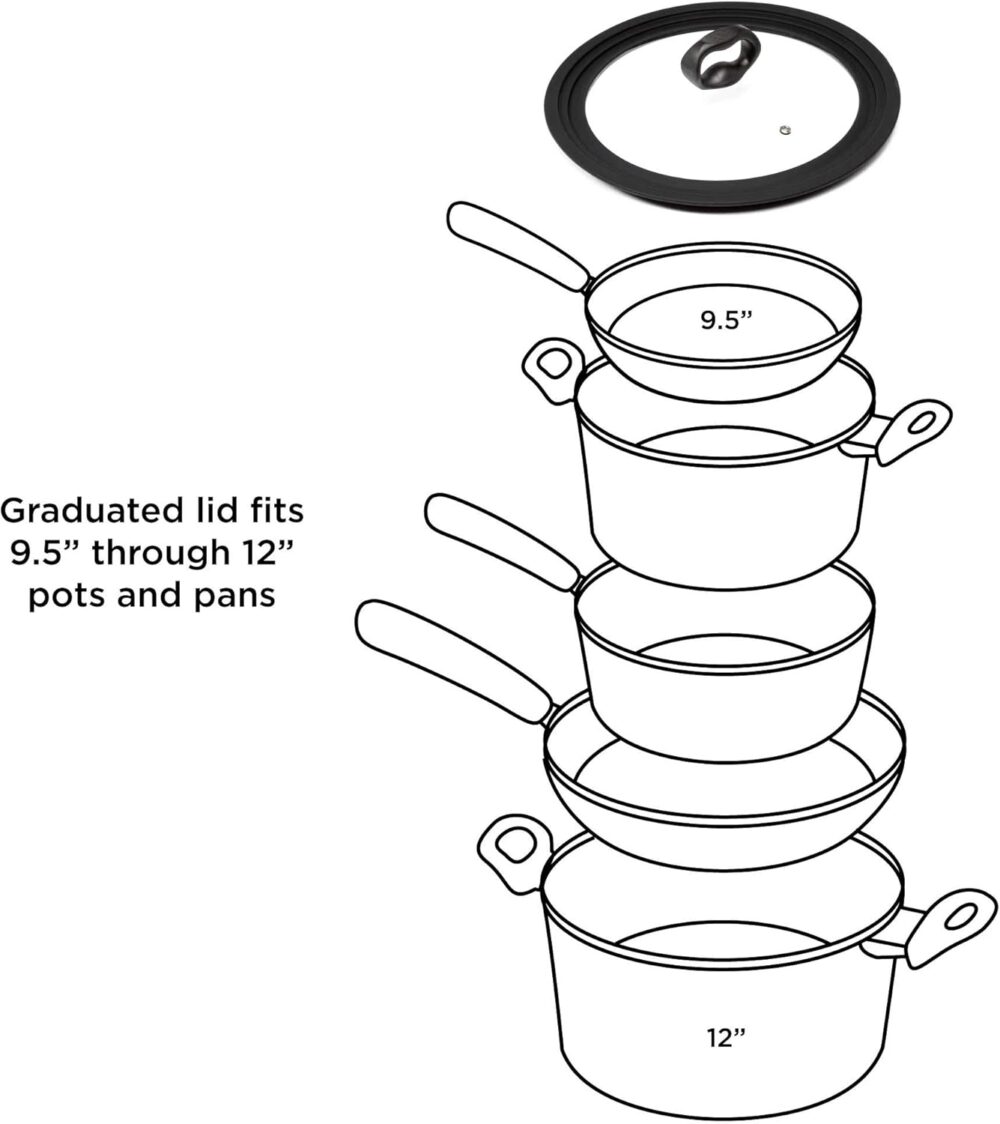 9.5”

Graduated lid fits 9.5” through 12” pots and pans

12”