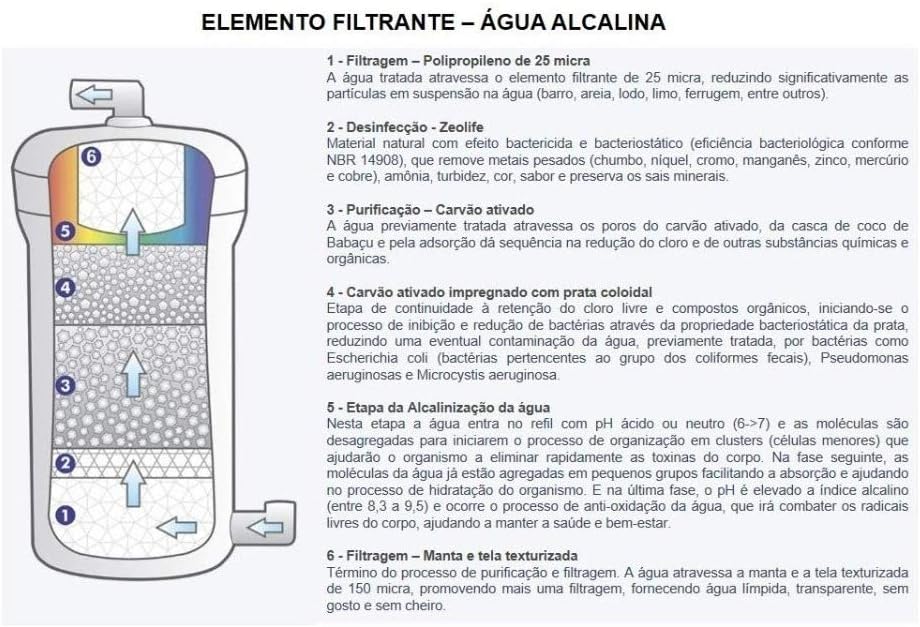 ELEMENTO FILTRANTE – ÁGUA ALCALINA

6

5

4

3

2

1

1 - Filtragem – Polipropileno de 25 micra
A água tratada atravessa o elemento filtrante de 25 micra, reduzindo significativamente as partículas em suspensão na água (barro, areia, lodo, limo, ferrugem, entre outros).

2 - Desinfecção - Zeolife
Material natural com efeito bactericida e bacteriostático (eficiência bacteriológica conforme NBR 14908), que remove metais pesados (chumbo, níquel, cromo, manganês, zinco, mercúrio e cobre), amônia, turbidez, cor, sabor e preserva os sais minerais.

3 - Purificação – Carvão ativado
A água previamente tratada atravessa os poros do carvão ativado, da casca de coco de Babaçu e pela adsorção dá sequência na redução do cloro e de outras substâncias químicas e orgânicas.

4 - Carvão ativado impregnado com prata coloidal
Etapa de continuidade à retenção do cloro livre e compostos orgânicos, iniciando-se o processo de inibição e redução de bactérias através da propriedade bacteriostática da prata, reduzindo uma eventual contaminação da água, previamente tratada, por bactérias como Escherichia coli (bactérias pertencentes ao grupo dos coliformes fecais), Pseudomonas aeruginosas e Microcystis aeruginosa.

5 - Etapa da Alcalinização da água
Nesta etapa a água entra no refil com pH ácido ou neutro (6->7) e as moléculas são desagregadas para iniciarem o processo de organização em clusters (células menores) que ajudarão o organismo a eliminar rapidamente as toxinas do corpo. Na fase seguinte, as moléculas da água já estão agregadas em pequenos grupos facilitando a absorção e ajudando no processo de hidratação do organismo. E na última fase, o pH é elevado a índice alcalino (entre 8,3 a 9,5) e ocorre o processo de anti-oxidação da água, que irá combater os radicais livres do corpo, ajudando a manter a saúde e bem-estar.

6 - Filtragem – Manta e tela texturizada
Término do processo de purificação e filtragem. A água atravessa a manta e a tela texturizada de 150 micra, promovendo mais uma filtragem, fornecendo água límpida, transparente, sem gosto e sem cheiro.