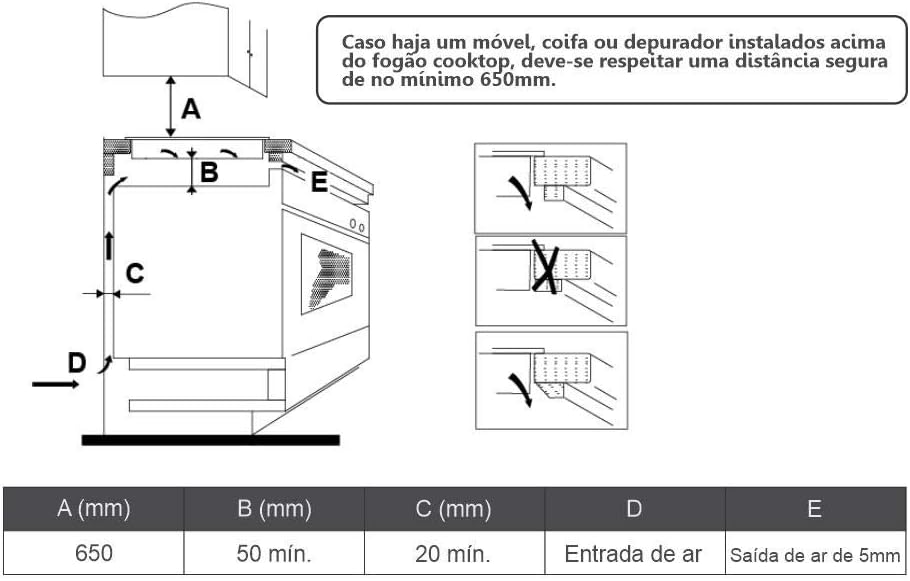 Caso haja um móvel, coifa ou depurador instalados acima do fogão cooktop, deve-se respeitar uma distância segura de no mínimo 650mm.

A

B

E

C

D

| A (mm) | B (mm) | C (mm) | D | E |
|---|---|---|---|---|
| 650 | 50 mín. | 20 mín. | Entrada de ar | Saída de ar de 5mm |