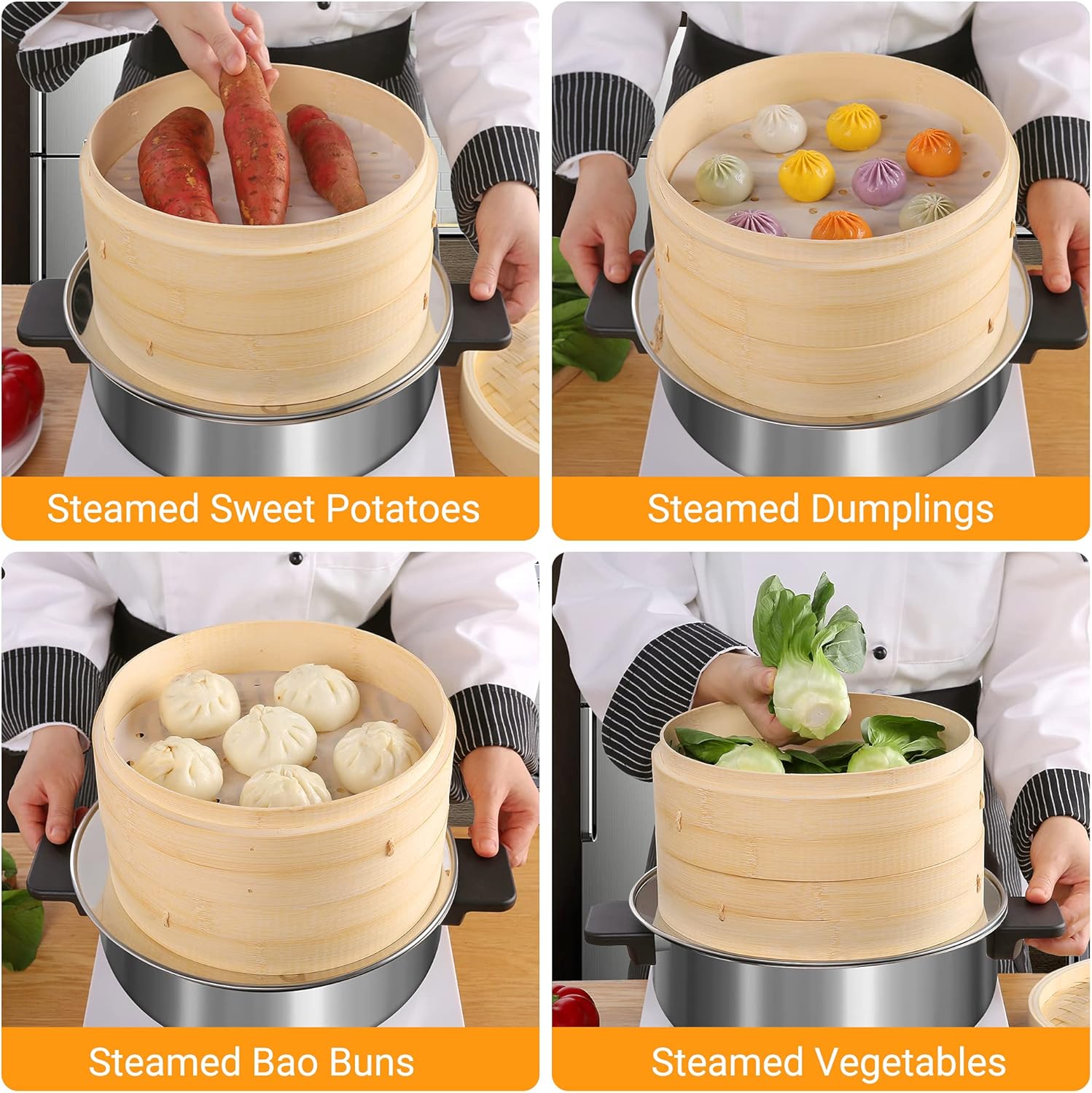 Steamed Sweet Potatoes

Steamed Dumplings

Steamed Bao Buns

Steamed Vegetables