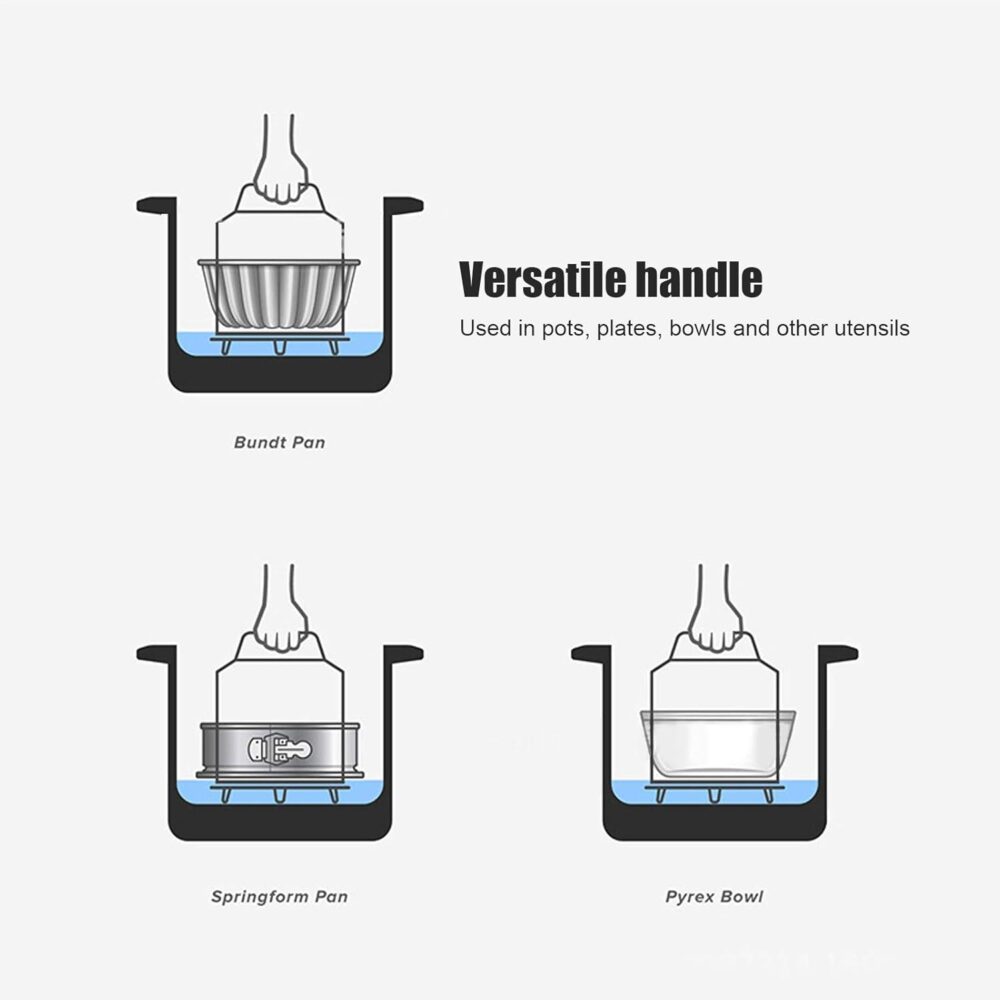 Versatile handle
Used in pots, plates, bowls and other utensils

Bundt Pan

Springform Pan

Pyrex Bowl