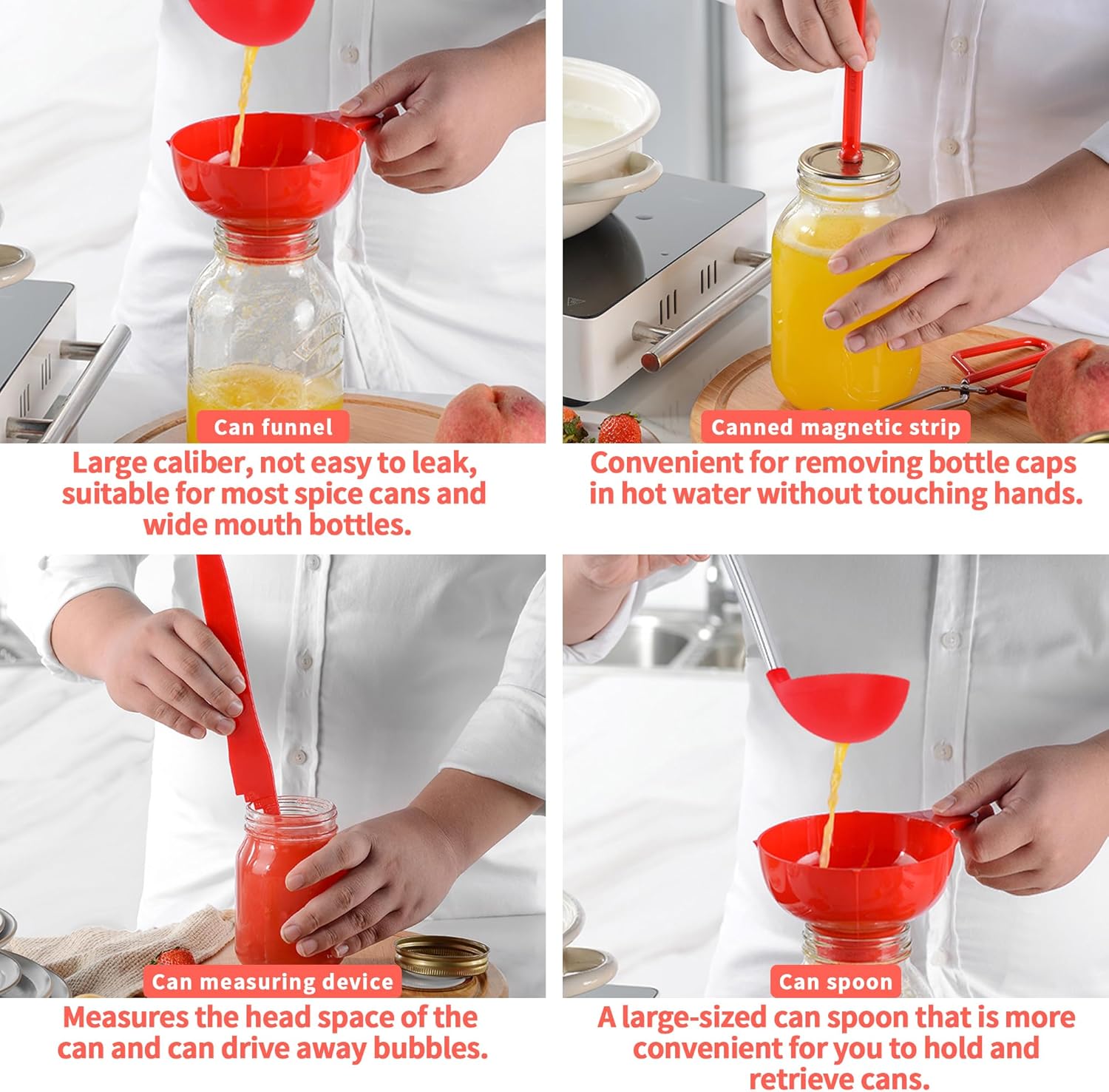 Can funnel

Large caliber, not easy to leak, suitable for most spice cans and wide mouth bottles.

Canned magnetic strip

Convenient for removing bottle caps in hot water without touching hands.

Can measuring device

Measures the head space of the can and can drive away bubbles.

Can spoon

A large-sized can spoon that is more convenient for you to hold and retrieve cans.