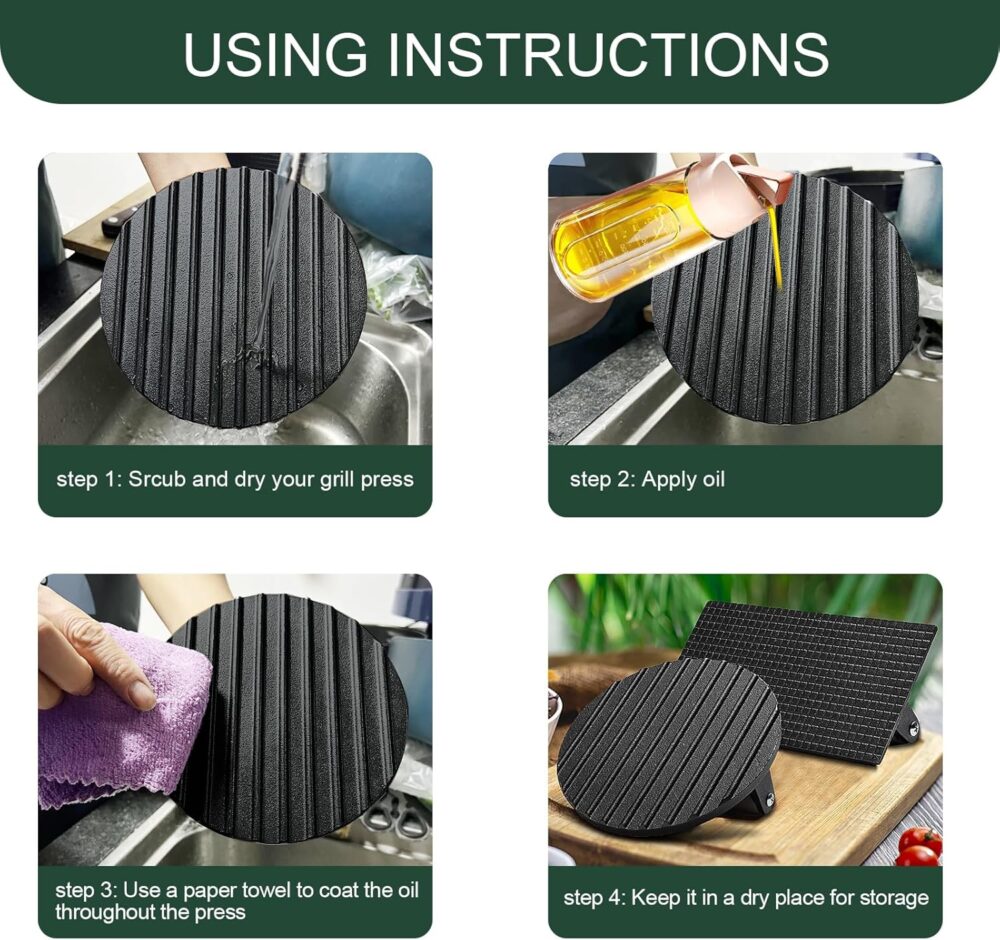 USING INSTRUCTIONS

step 1: Srcub and dry your grill press

step 2: Apply oil

step 3: Use a paper towel to coat the oil throughout the press

step 4: Keep it in a dry place for storage