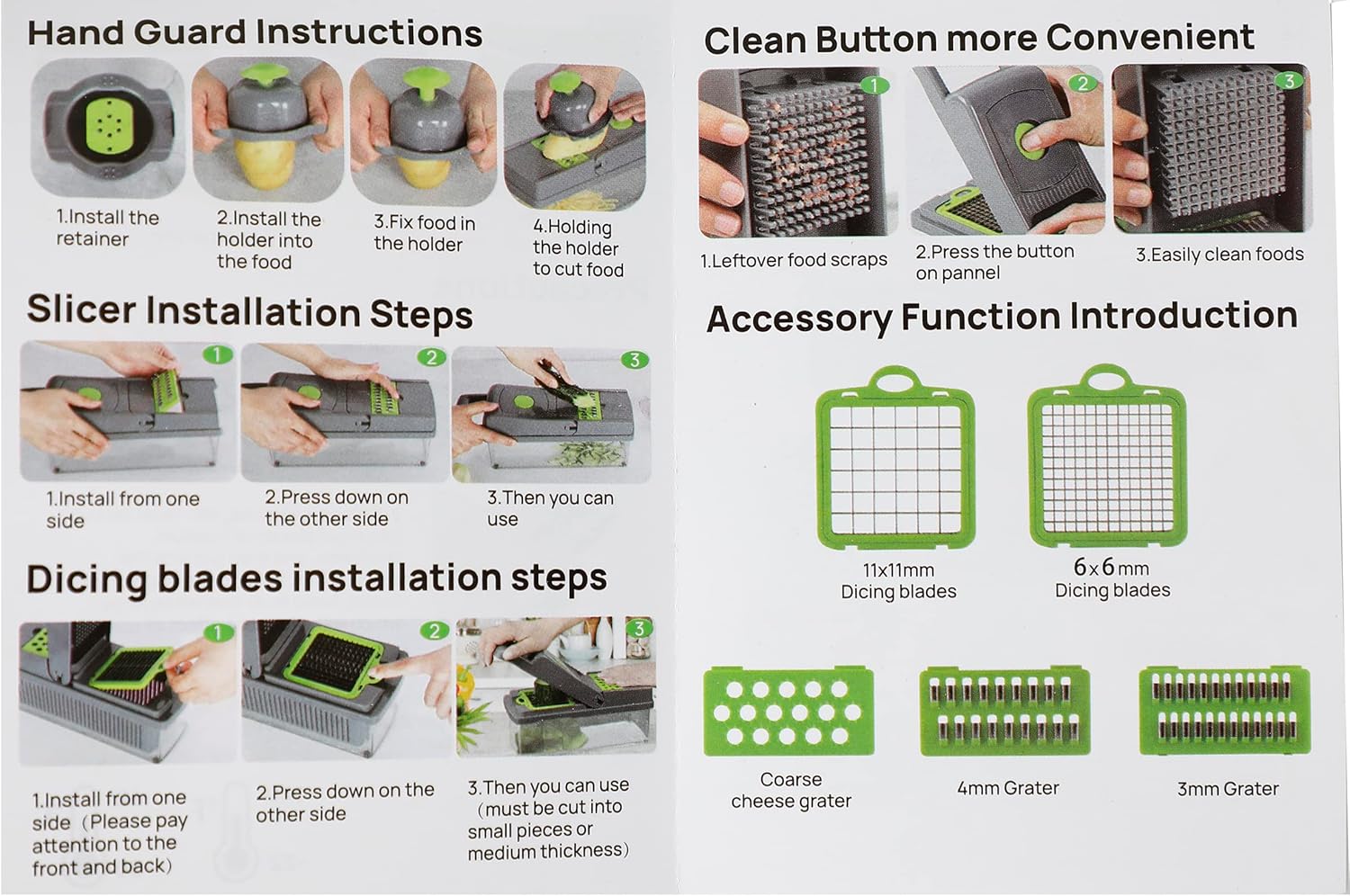 Hand Guard Instructions

1.Install the retainer

2.Install the holder into the food

3.Fix food in the holder

4.Holding the holder to cut food

Slicer Installation Steps

1

2

3

1.Install from one side

2.Press down on the other side

3.Then you can use

Dicing blades installation steps

1

2

3

1.Install from one side（Please pay attention to the front and back）

2.Press down on the other side

3.Then you can use（must be cut into small pieces or medium thickness）

Clean Button more Convenient

1

2

3

1.Leftover food scraps

2.Press the button on pannel

3.Easily clean foods

Accessory Function Introduction

11x11mm Dicing blades

6x6mm Dicing blades

Coarse cheese grater

4mm Grater

3mm Grater