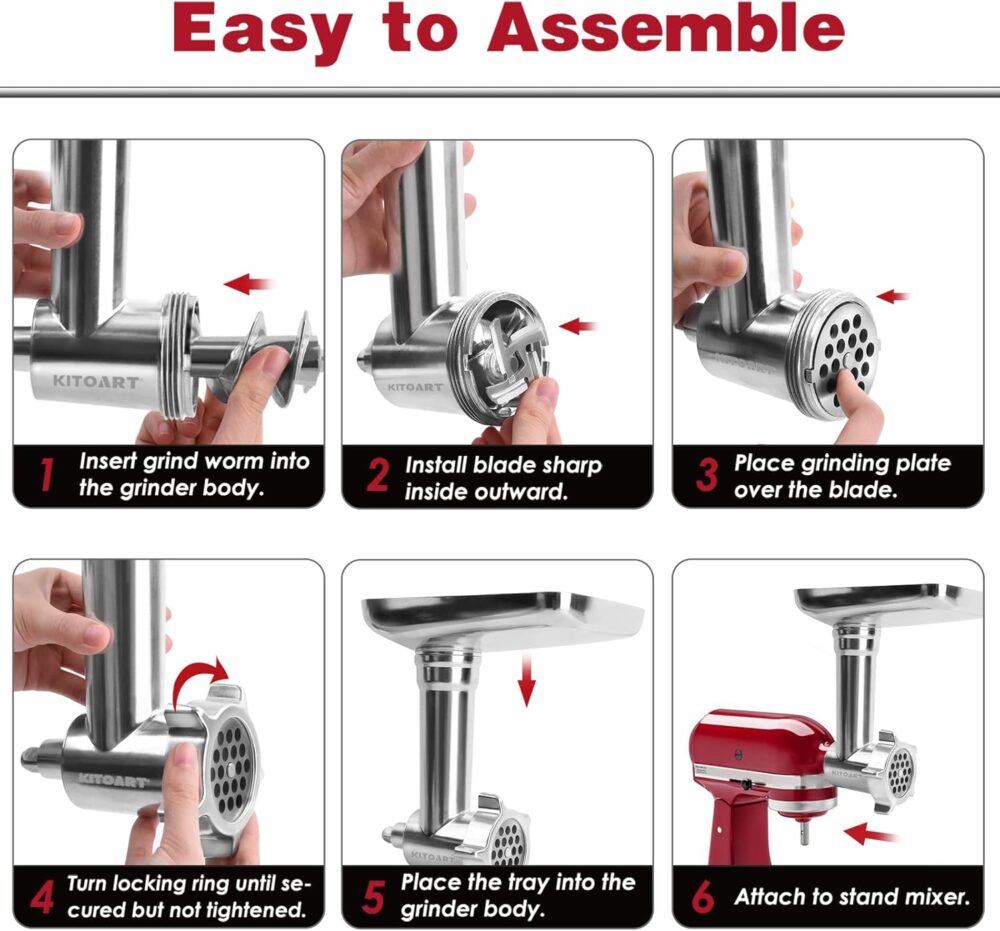 Easy to Assemble

KITOART

1 Insert grind worm into the grinder body.

KITOART

2 Install blade sharp inside outward.

KITOART

3 Place grinding plate over the blade.

KITOART

4 Turn locking ring until secured but not tightened.

KITOART

5 Place the tray into the grinder body.

KITOART

6 Attach to stand mixer.