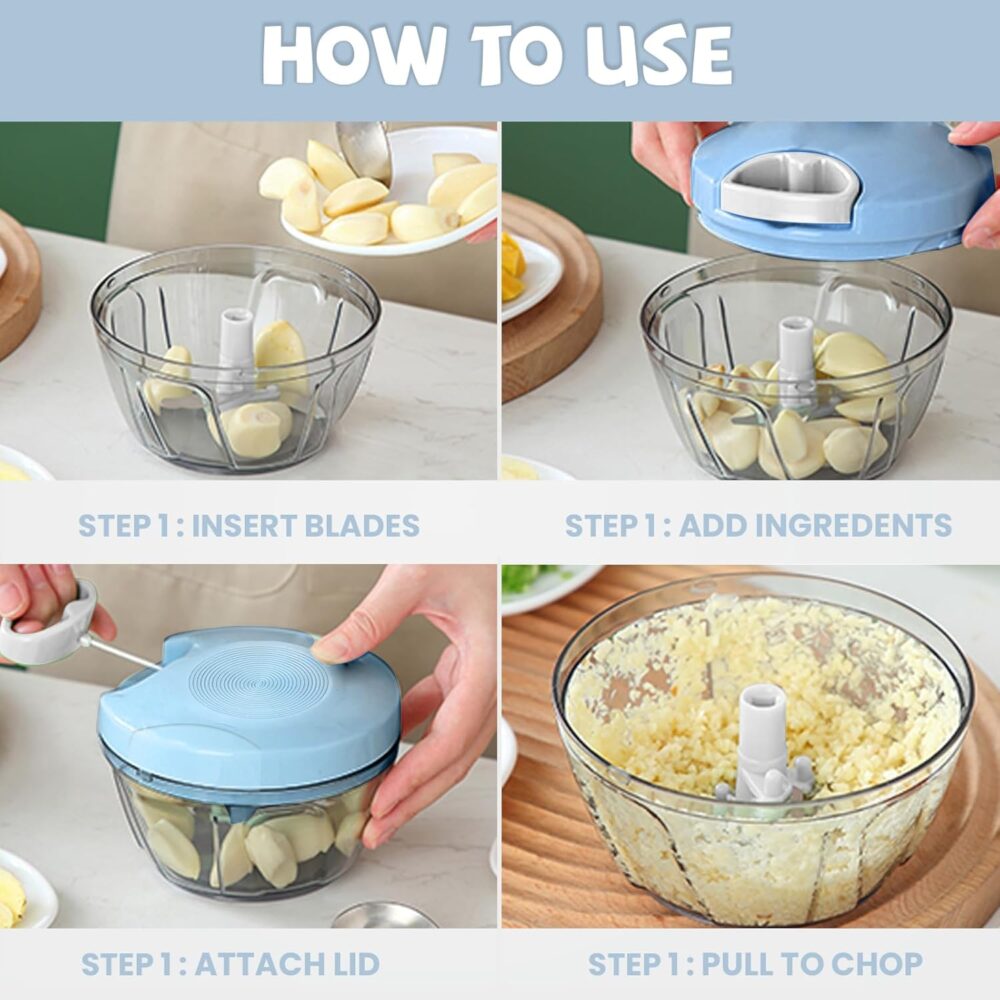 HOW TO USE

STEP 1 : INSERT BLADES

STEP 1 : ADD INGREDENTS

STEP 1 : ATTACH LID

STEP 1 : PULL TO CHOP