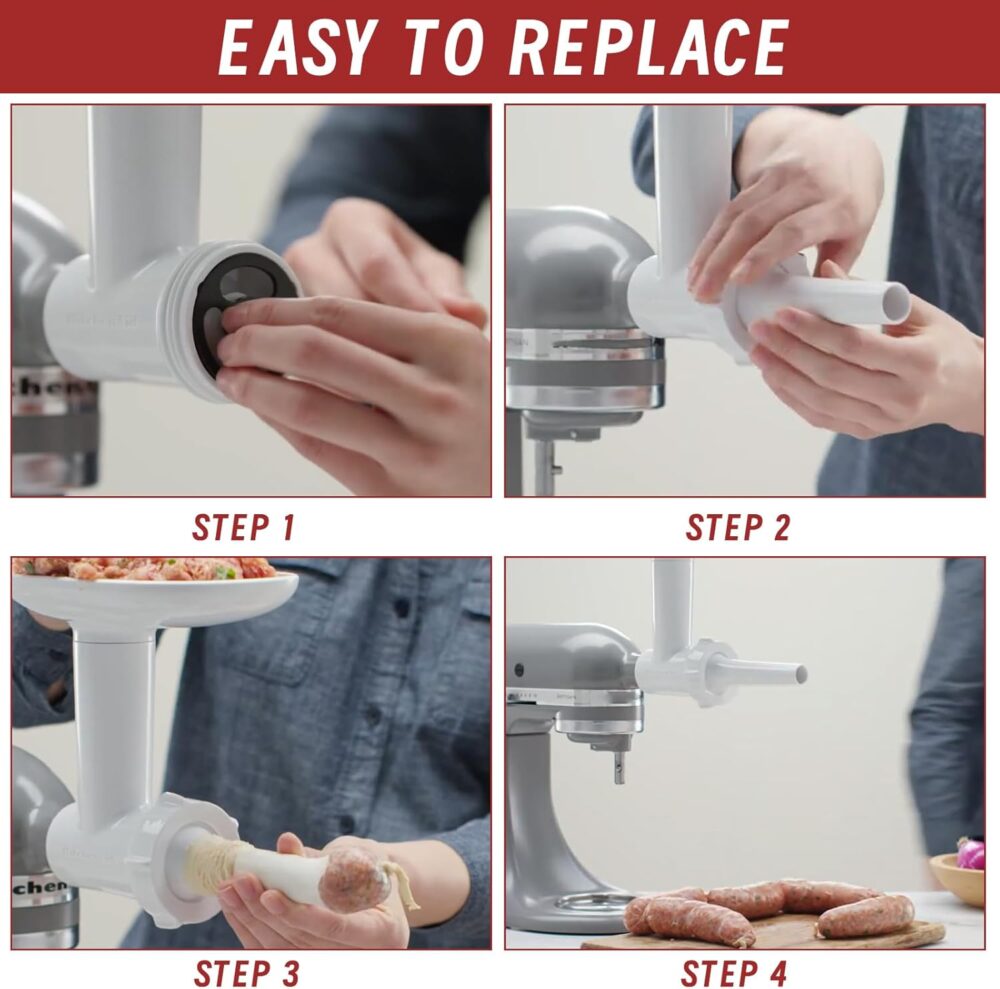 EASY TO REPLACE

STEP 1

STEP 2

STEP 3

STEP 4