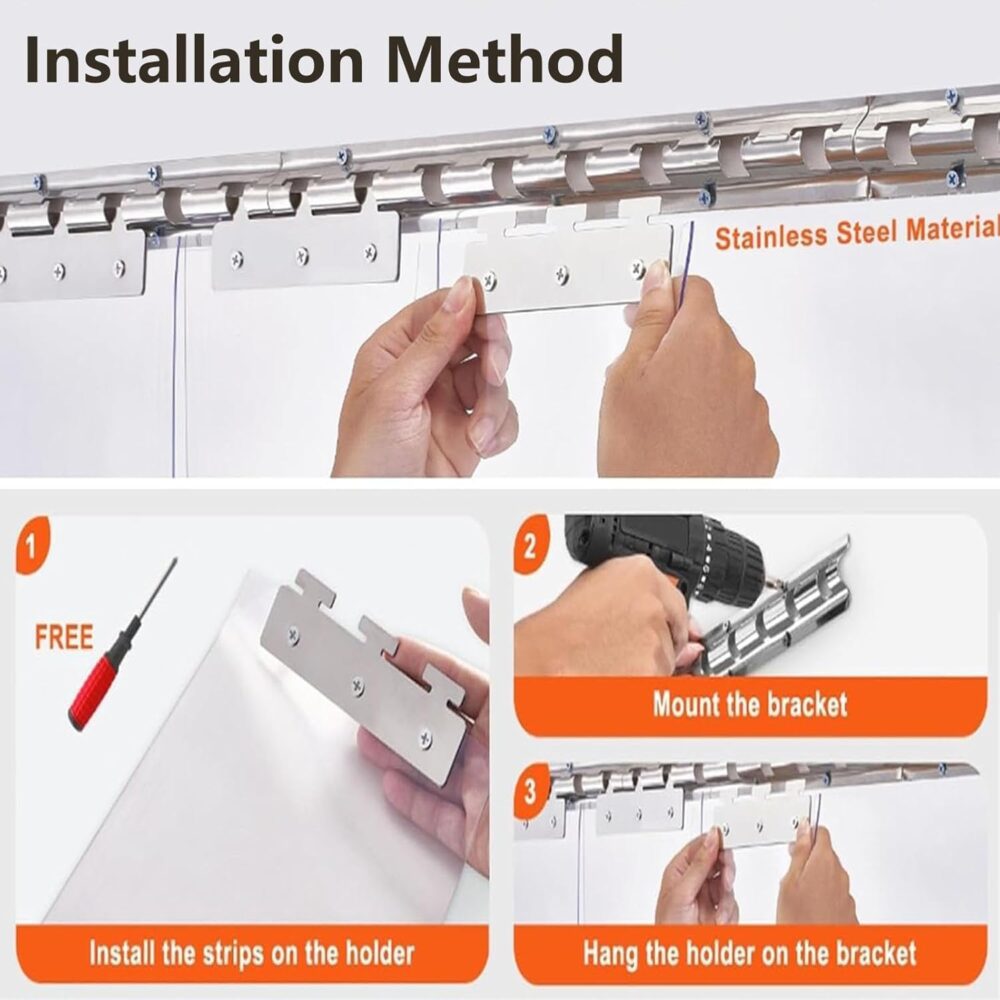 Installation Method

Stainless Steel Material

1

FREE

Install the strips on the holder

2

Mount the bracket

3

Hang the holder on the bracket