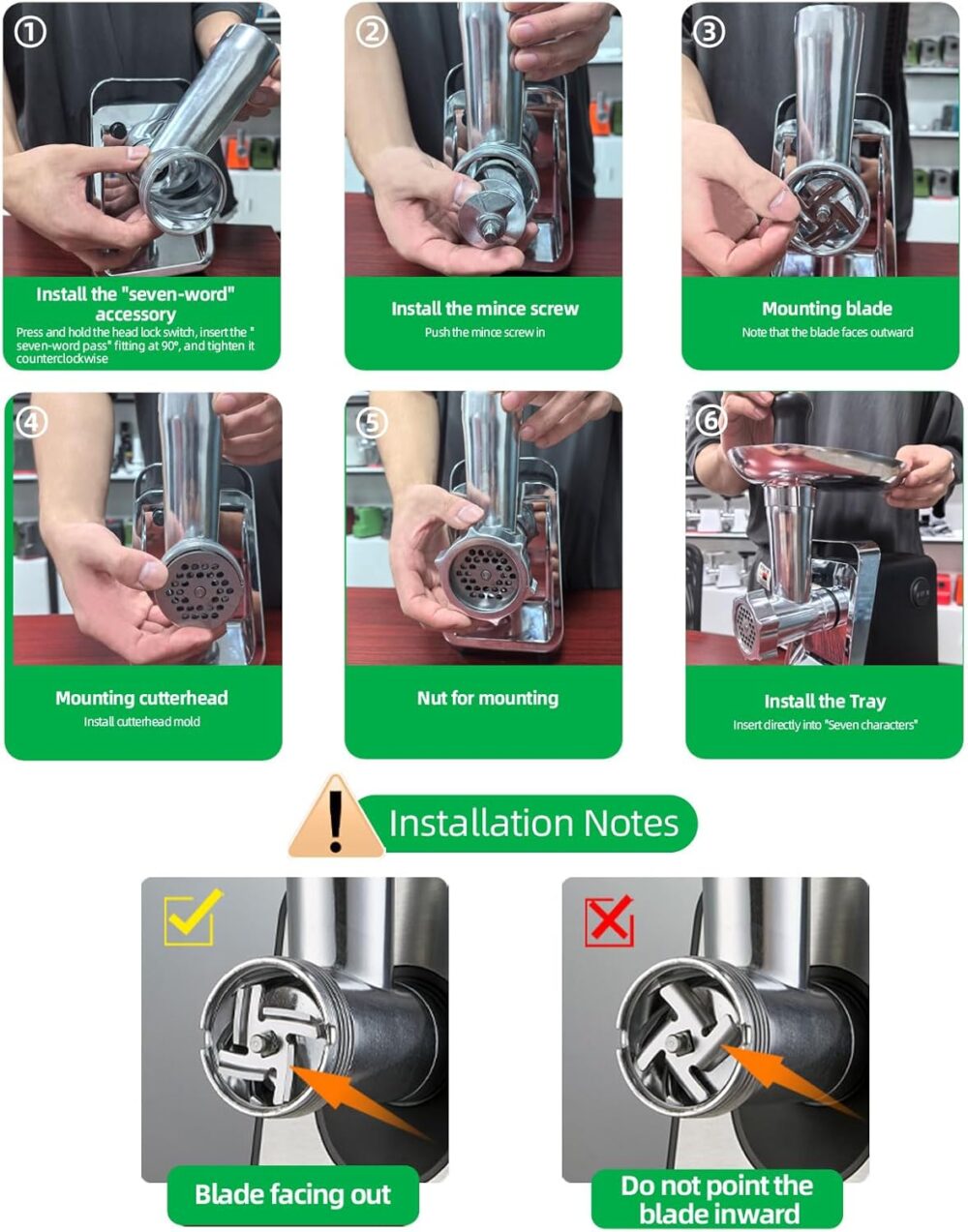 ①

Install the "seven-word" accessory

Press and hold the head lock switch, insert the " seven-word pass" fitting at 90°, and tighten it counterclockwise

②

Install the mince screw

Push the mince screw in

③

Mounting blade

Note that the blade faces outward

④

Mounting cutterhead

Install cutterhead mold

⑤

Nut for mounting

⑥

Install the Tray

Insert directly into "Seven characters"

Installation Notes

Blade facing out

Do not point the blade inward