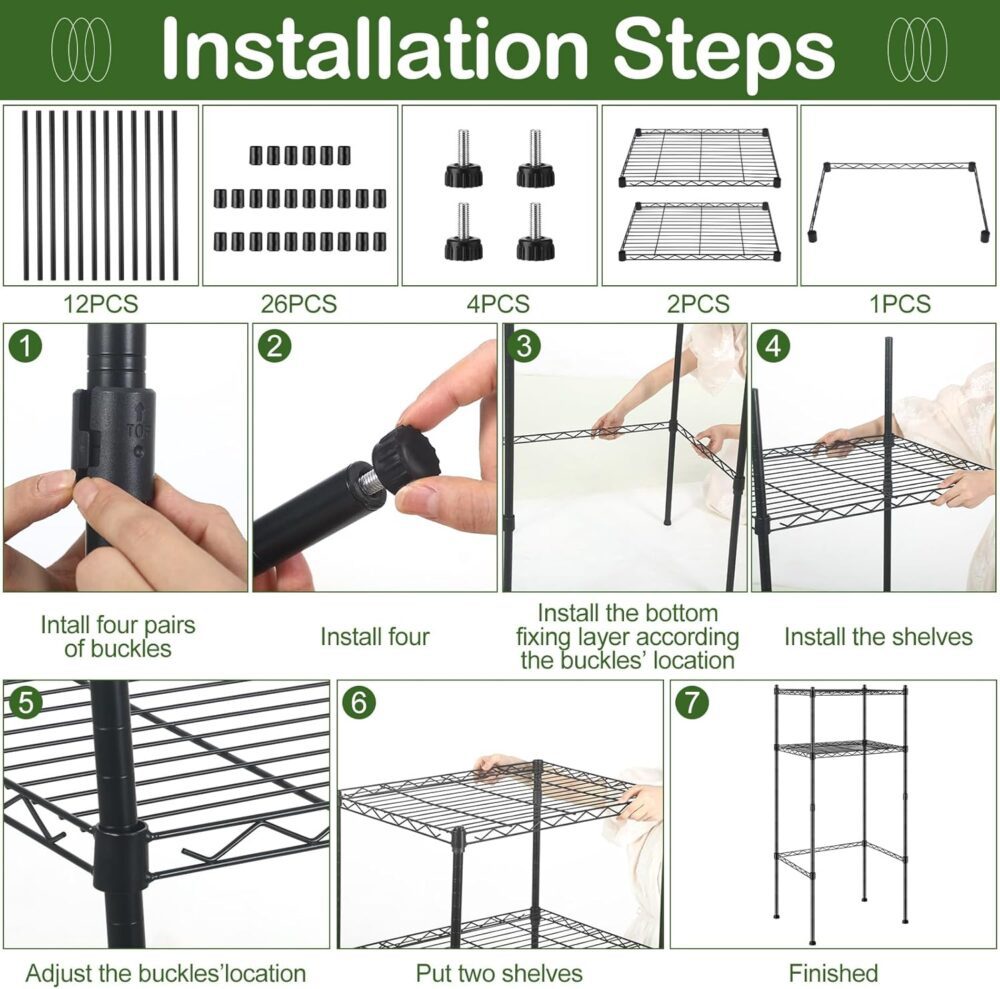 Installation Steps

12PCS

26PCS

4PCS

2PCS

1PCS

1

TOP

2

3

4

Intall four pairs of buckles

Install four

Install the bottom fixing layer according the buckles' location

Install the shelves

5

6

7

Adjust the buckles'location

Put two shelves

Finished