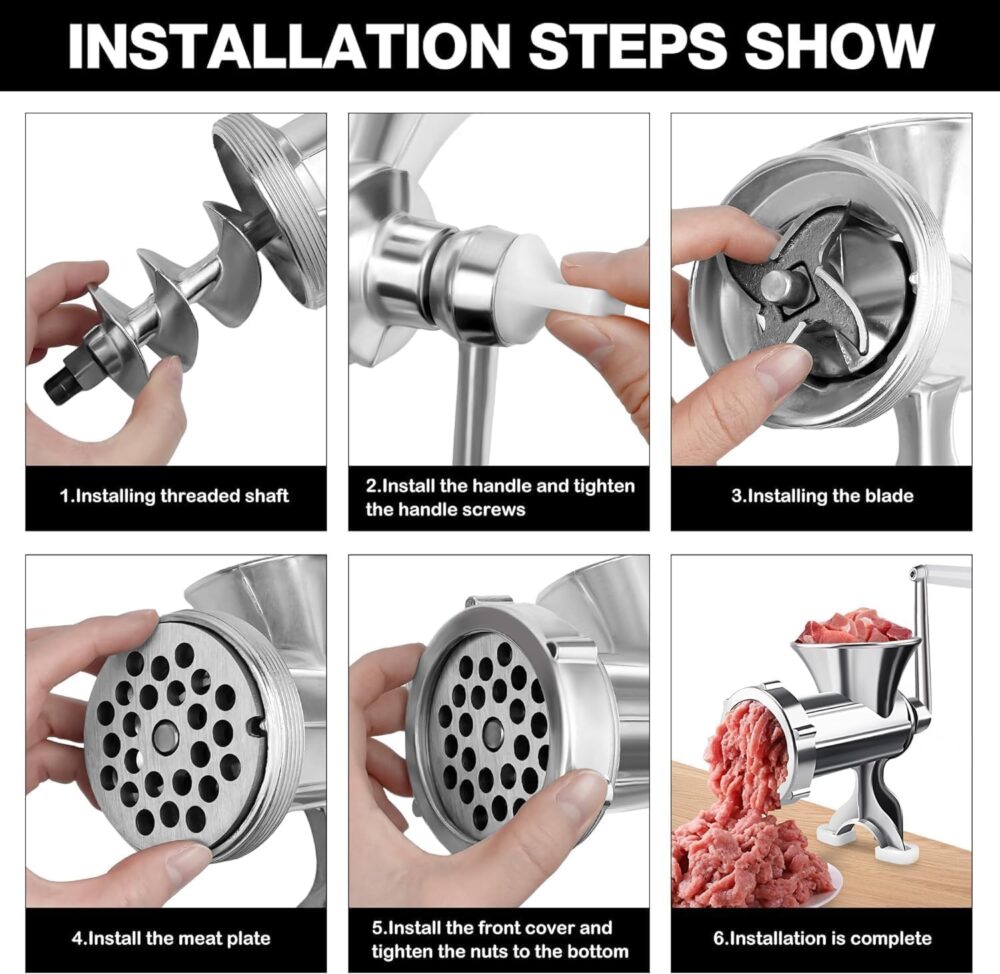 INSTALLATION STEPS SHOW

1.Installing threaded shaft

2.Install the handle and tighten the handle screws

3.Installing the blade

4.Install the meat plate

5.Install the front cover and tighten the nuts to the bottom

6.Installation is complete