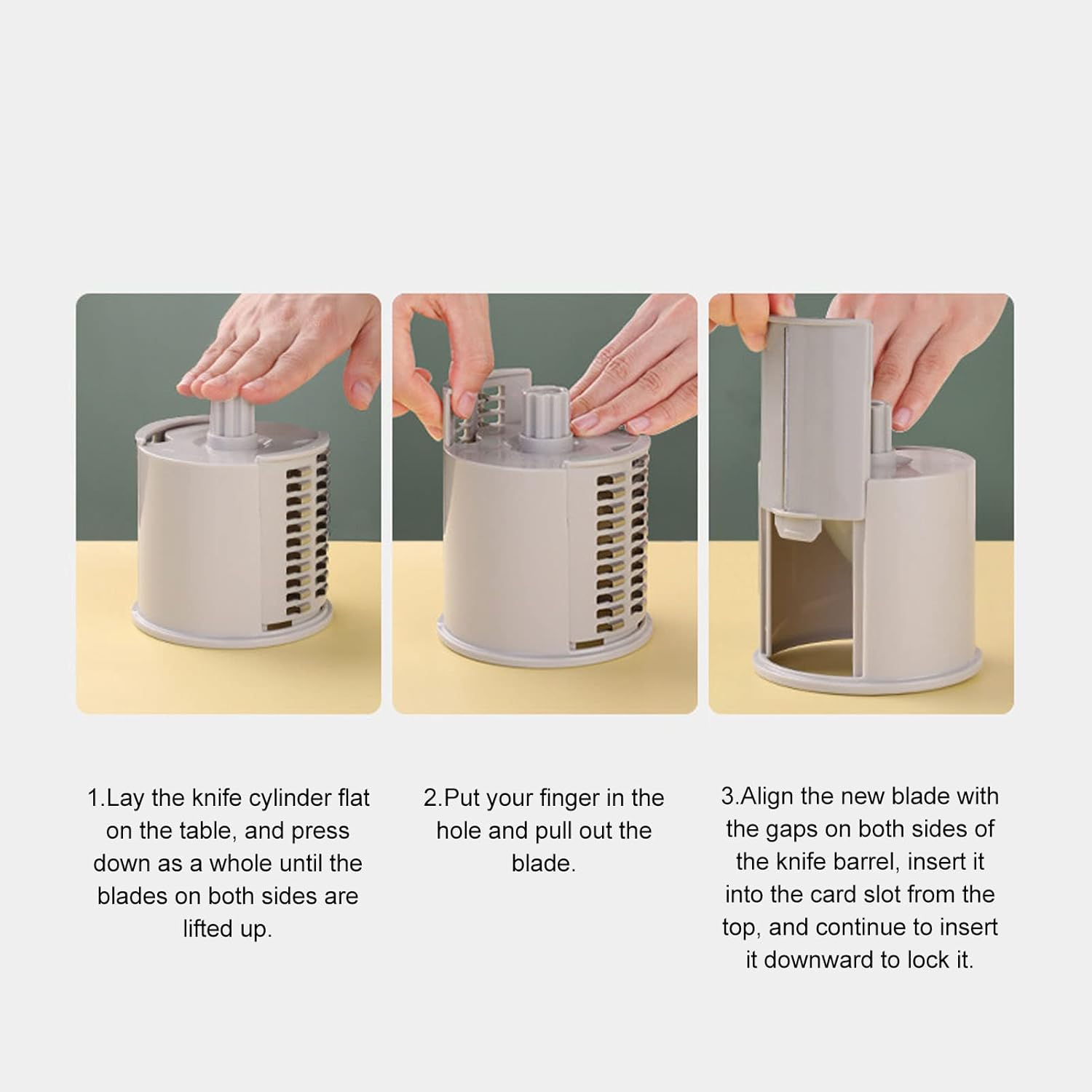 1.Lay the knife cylinder flat on the table, and press down as a whole until the blades on both sides are lifted up.

2.Put your finger in the hole and pull out the blade.

3.Align the new blade with the gaps on both sides of the knife barrel, insert it into the card slot from the top, and continue to insert it downward to lock it.