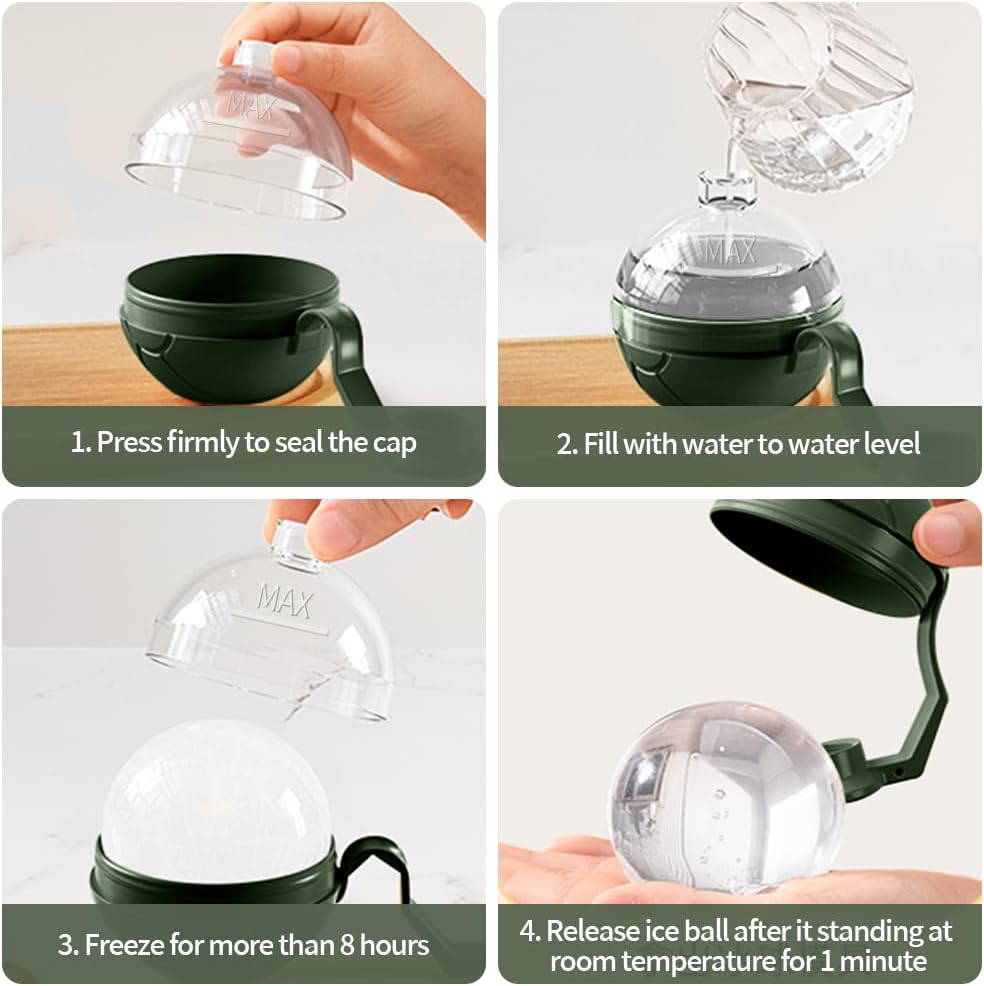 MAX

1. Press firmly to seal the cap

MAX

2. Fill with water to water level

MAX

3. Freeze for more than 8 hours

4. Release ice ball after it standing at room temperature for 1 minute