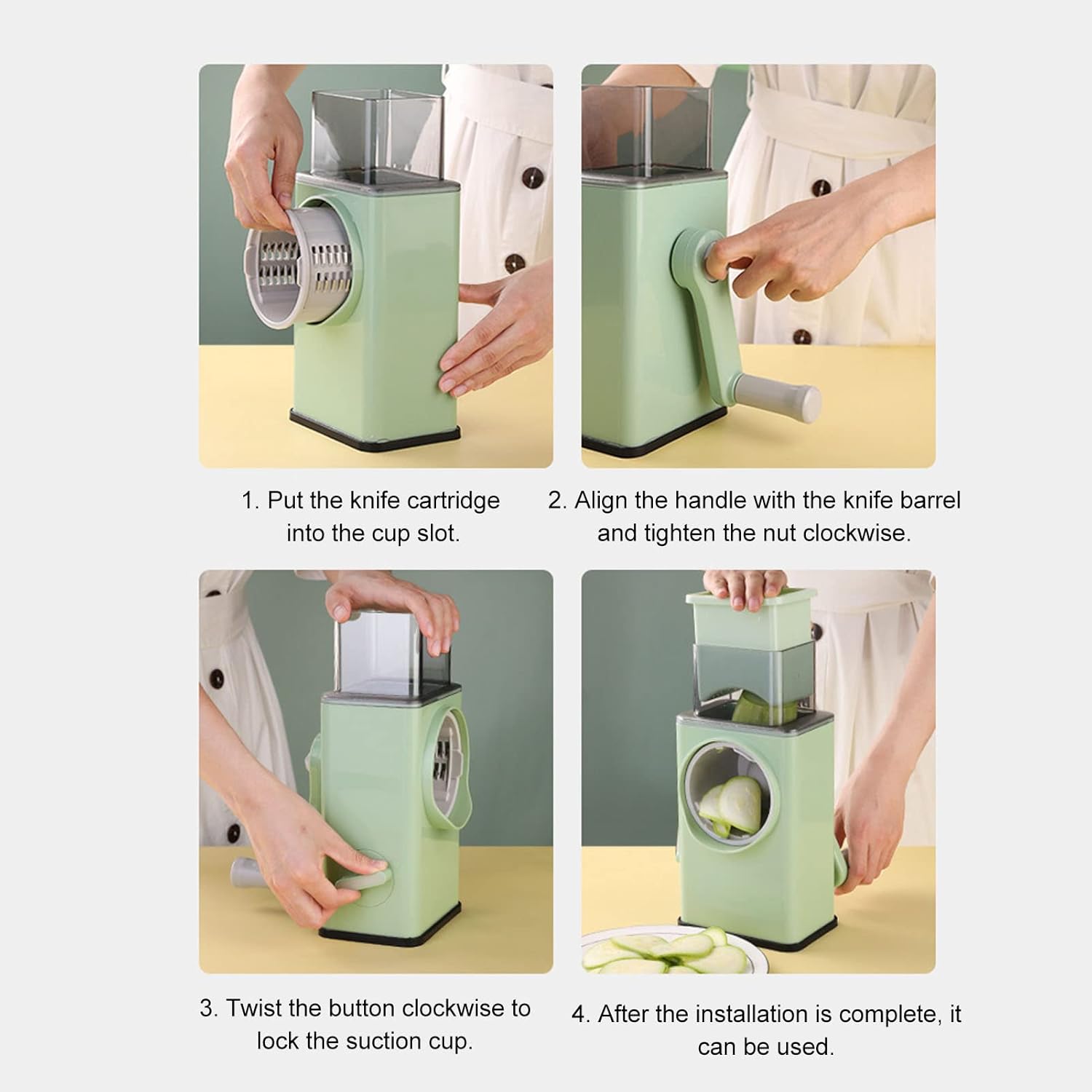 1. Put the knife cartridge into the cup slot.

2. Align the handle with the knife barrel and tighten the nut clockwise.

3. Twist the button clockwise to lock the suction cup.

4. After the installation is complete, it can be used.