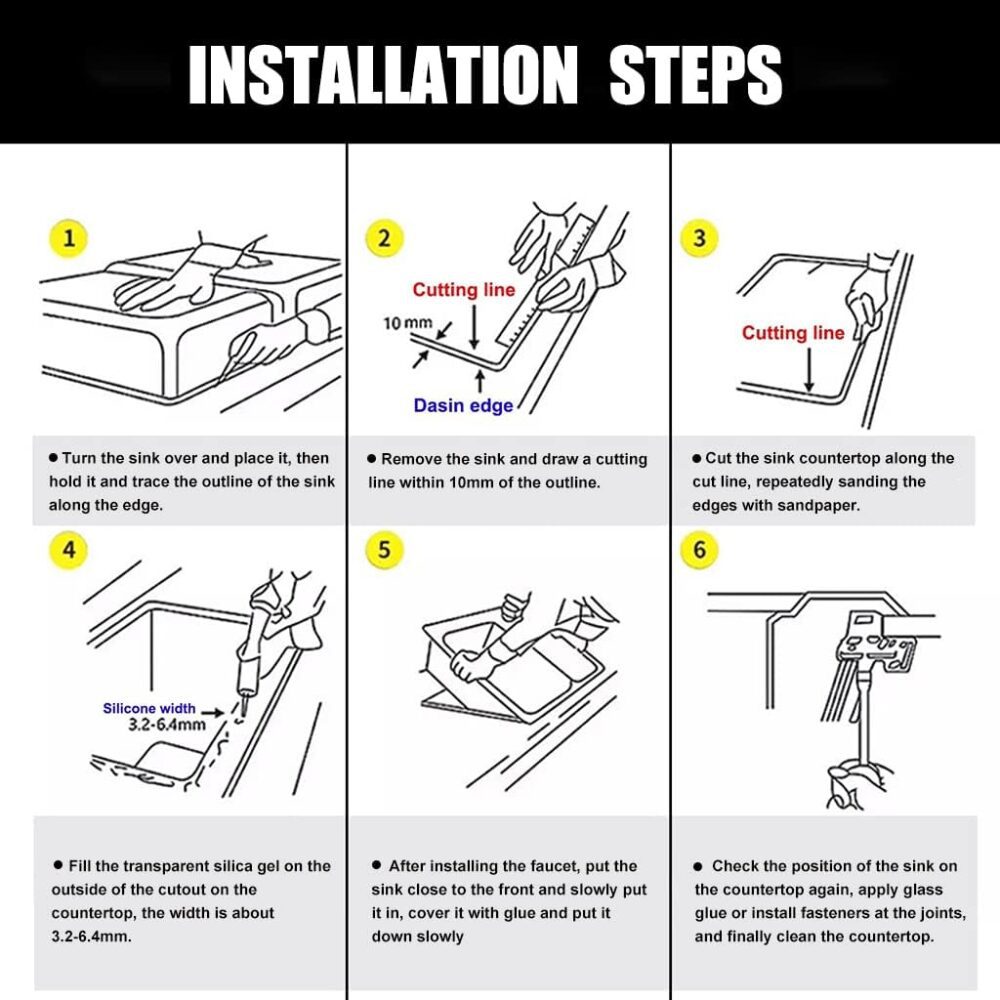 INSTALLATION STEPS

1

● Turn the sink over and place it, then hold it and trace the outline of the sink along the edge.

2

Cutting line

10 mm

Dasin edge

● Remove the sink and draw a cutting line within 10mm of the outline.

3

Cutting line

● Cut the sink countertop along the cut line, repeatedly sanding the edges with sandpaper.

4

Silicone width
3.2-6.4mm

● Fill the transparent silica gel on the outside of the cutout on the countertop, the width is about 3.2-6.4mm.

5

● After installing the faucet, put the sink close to the front and slowly put it in, cover it with glue and put it down slowly

6

● Check the position of the sink on the countertop again, apply glass glue or install fasteners at the joints, and finally clean the countertop.