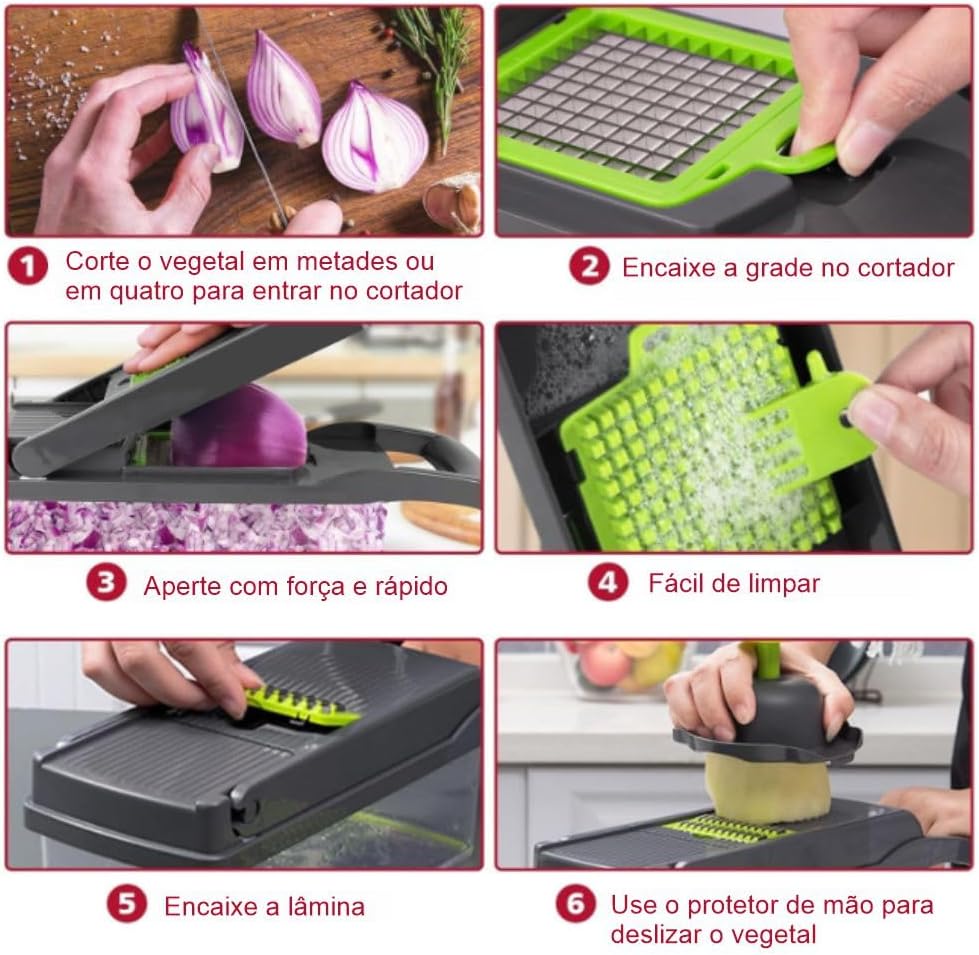 1 Corte o vegetal em metades ou em quatro para entrar no cortador

2 Encaixe a grade no cortador

3 Aperte com força e rápido

4 Fácil de limpar

5 Encaixe a lâmina

6 Use o protetor de mão para deslizar o vegetal