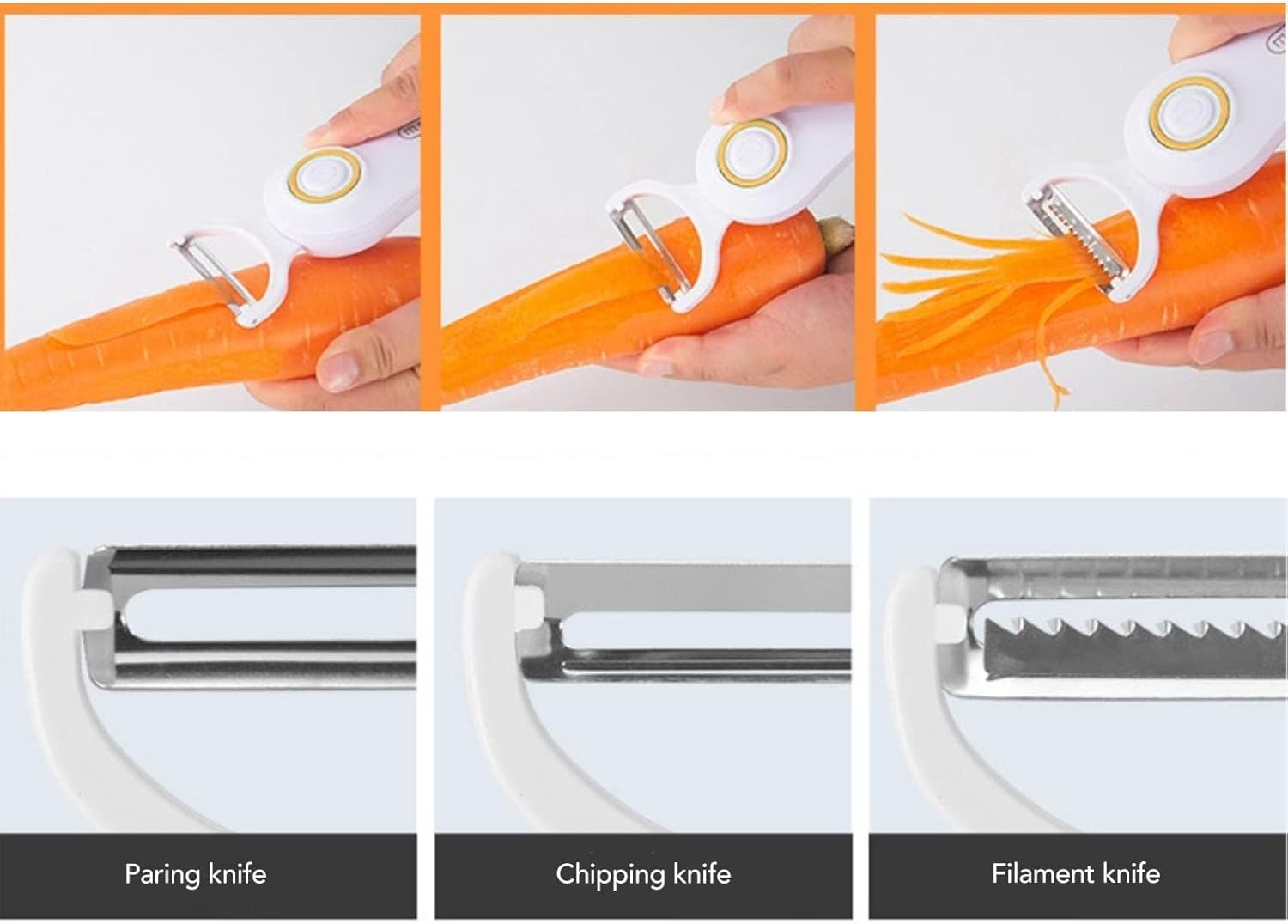 Paring knife

Chipping knife

Filament knife