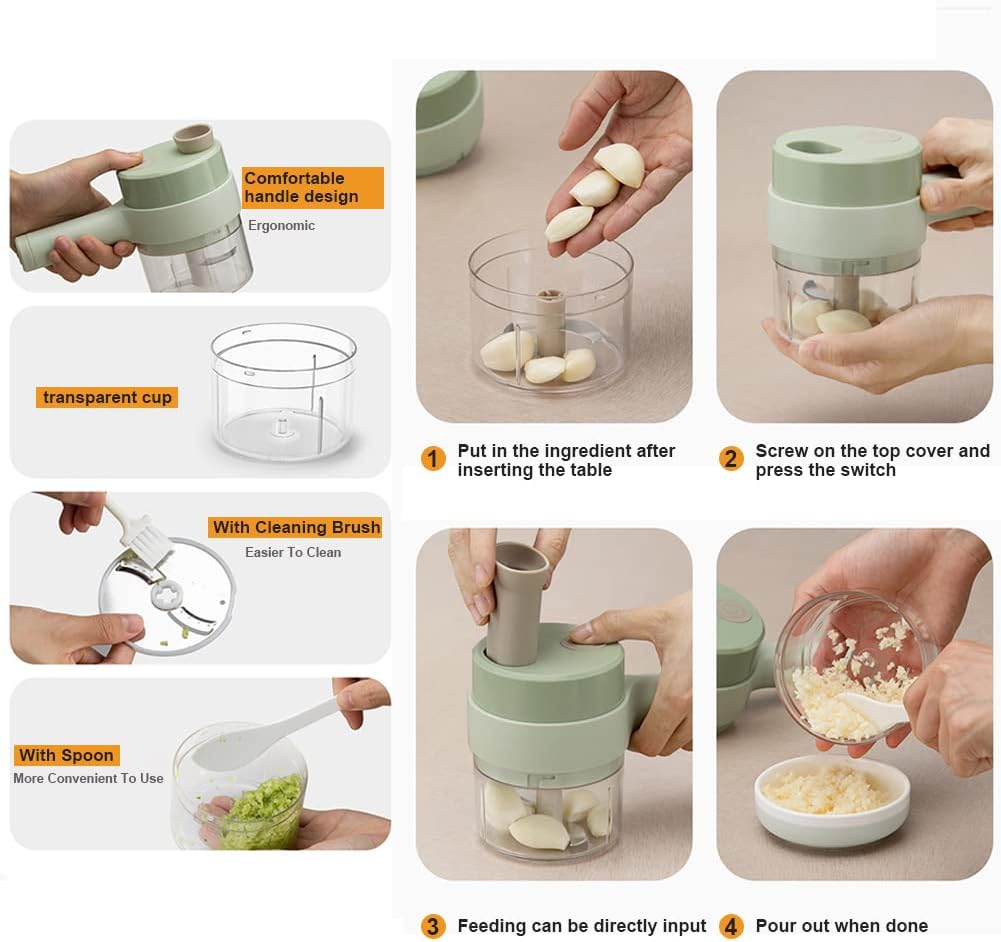 Comfortable handle design
Ergonomic

transparent cup

With Cleaning Brush
Easier To Clean

With Spoon
More Convenient To Use

1 Put in the ingredient after inserting the table

2 Screw on the top cover and press the switch

3 Feeding can be directly input

4 Pour out when done