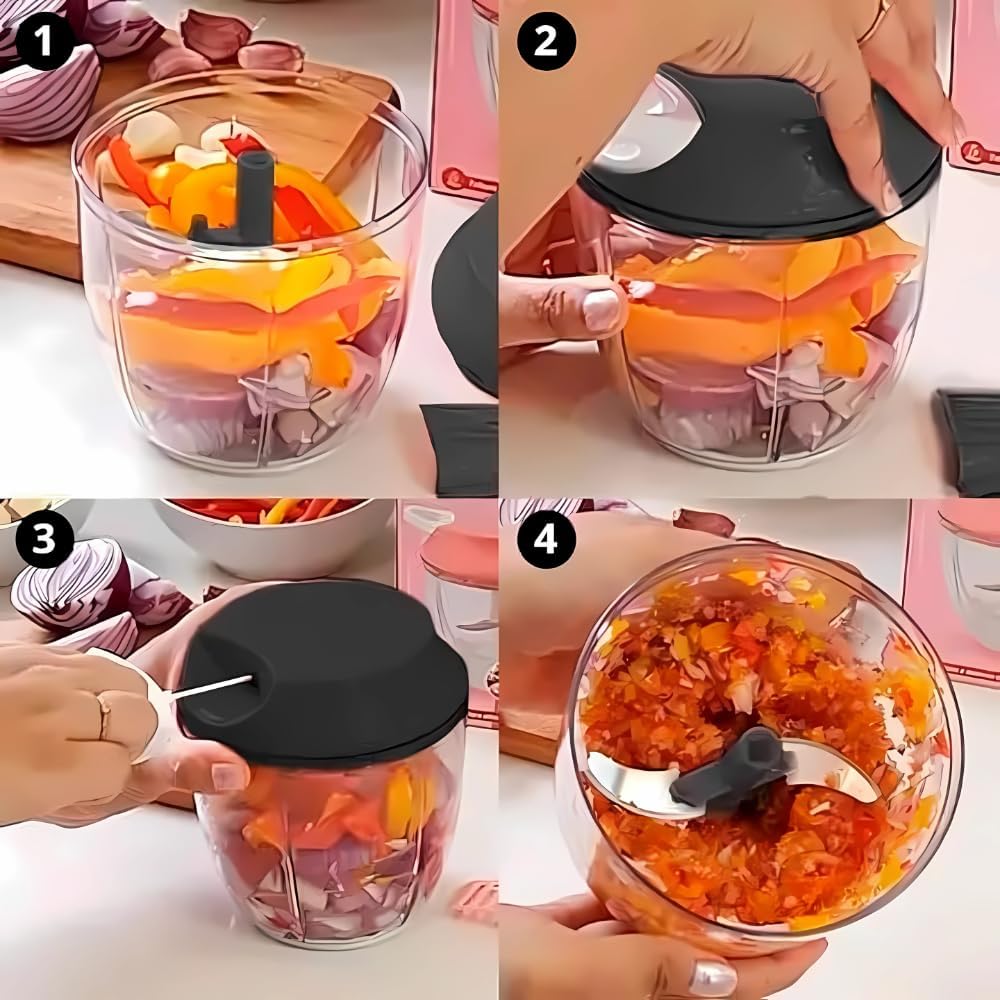 1
2
3
4