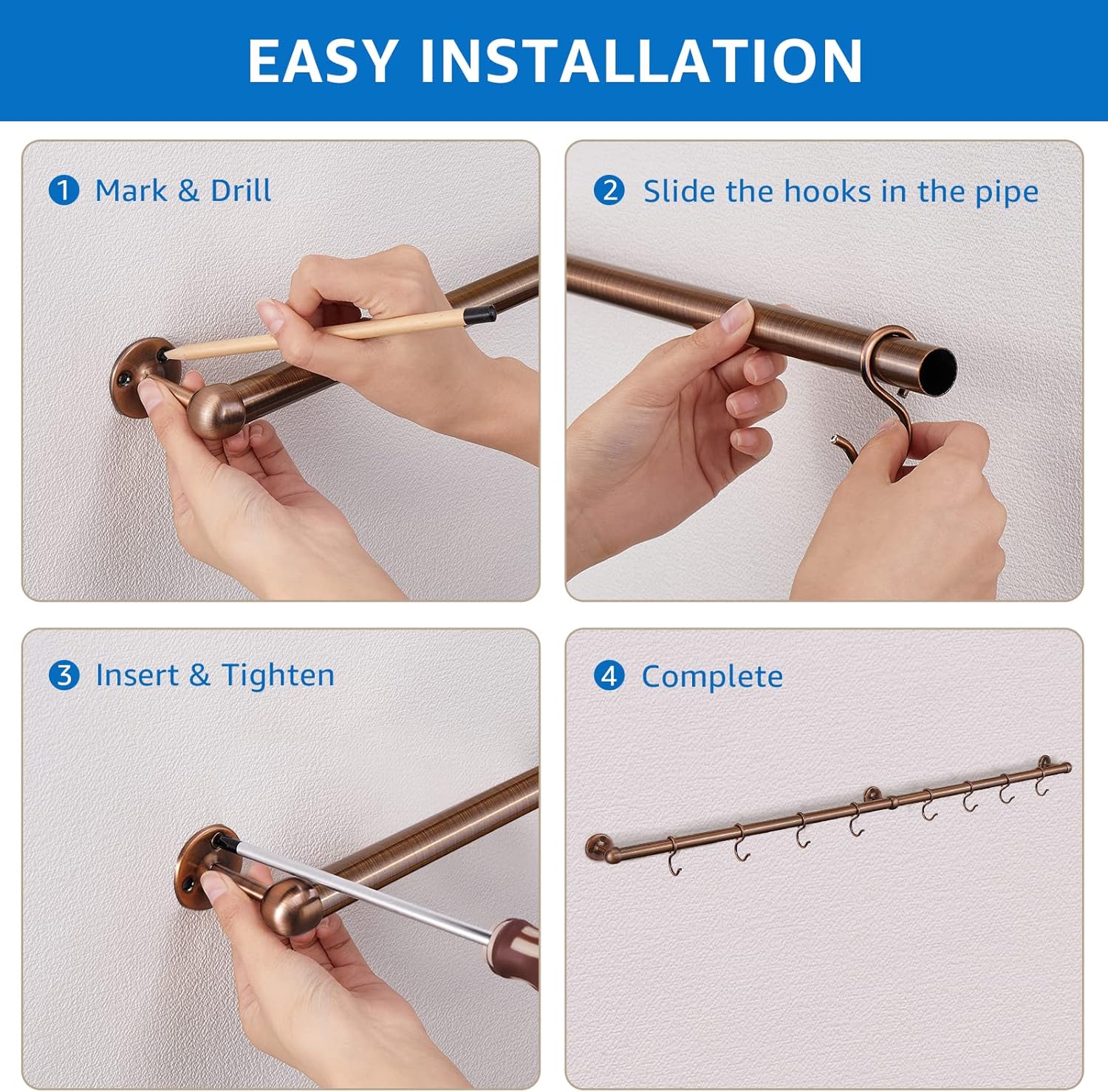 EASY INSTALLATION

1 Mark & Drill

2 Slide the hooks in the pipe

3 Insert & Tighten

4 Complete