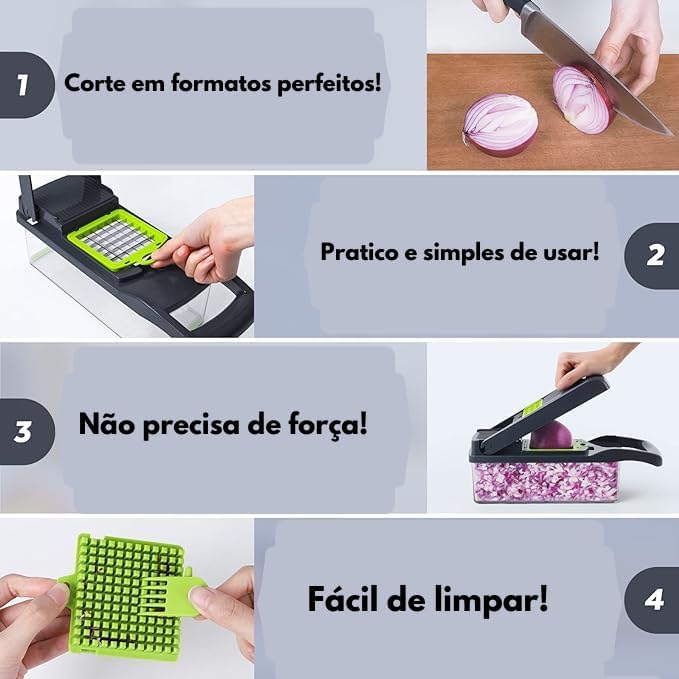 1
Corte em formatos perfeitos!

Pratico e simples de usar!
2

3
Não precisa de força!

Fácil de limpar!
4