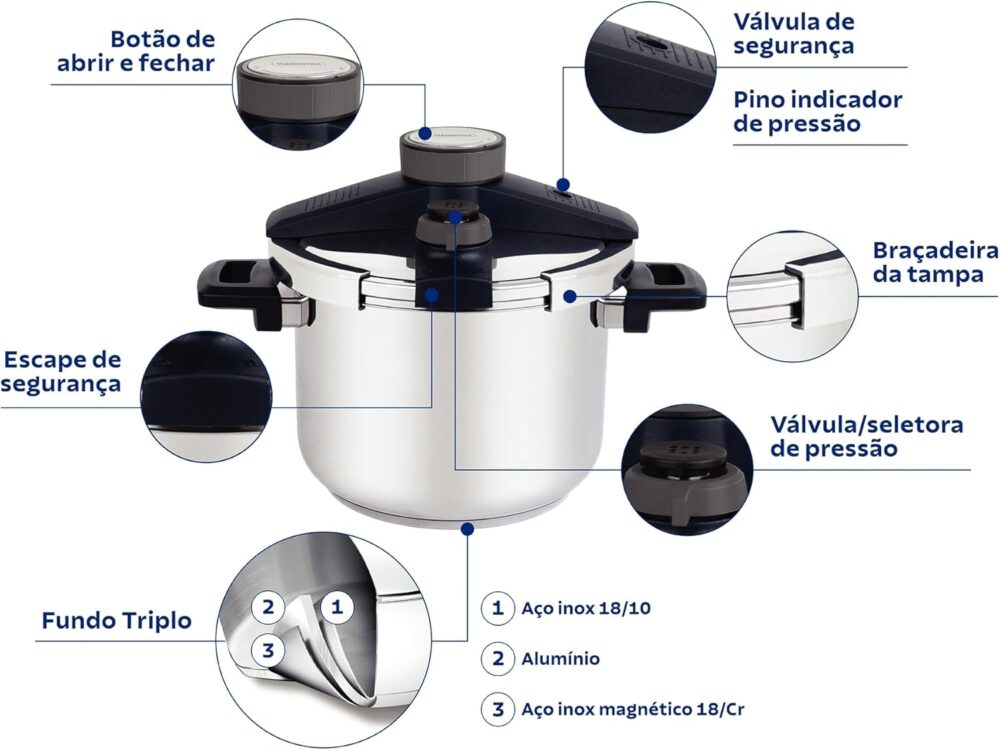 Botão de abrir e fechar

Válvula de segurança

Pino indicador de pressão

Braçadeira da tampa

Escape de segurança

Válvula/seletora de pressão

Fundo Triplo

2 1

3

1 Aço inox 18/10

2 Alumínio

3 Aço inox magnético 18/Cr