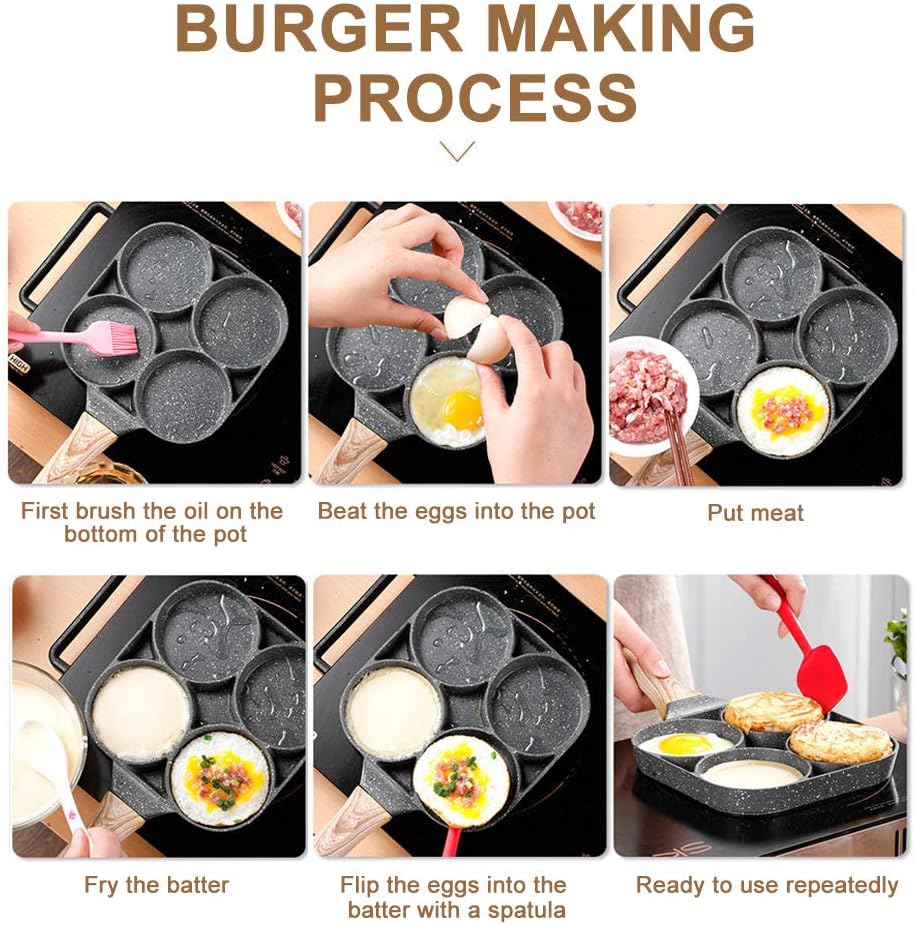 BURGER MAKING PROCESS

HIGH

First brush the oil on the bottom of the pot

Beat the eggs into the pot

Put meat

Fry the batter

Flip the eggs into the batter with a spatula

Ready to use repeatedly