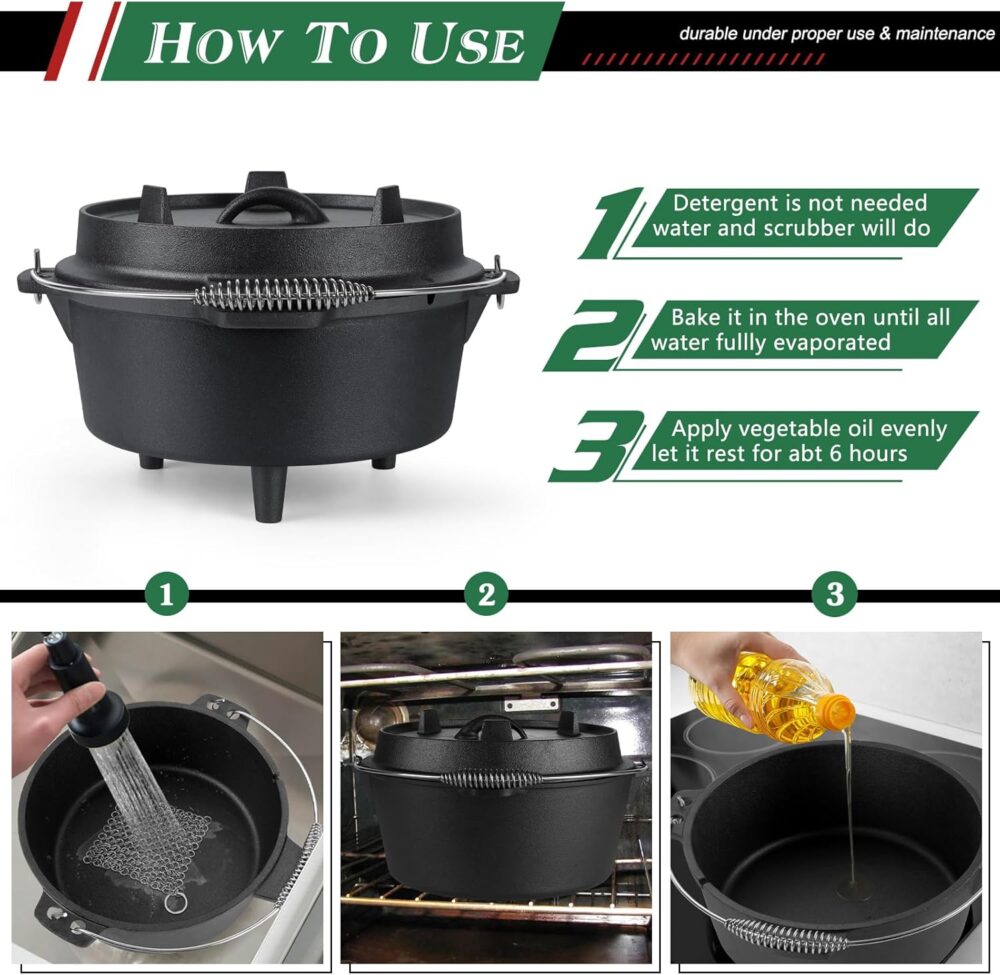 HOW TO USE

durable under proper use & maintenance

1 Detergent is not needed water and scrubber will do

2 Bake it in the oven until all water fully evaporated

3 Apply vegetable oil evenly let it rest for abt 6 hours

1

2

3