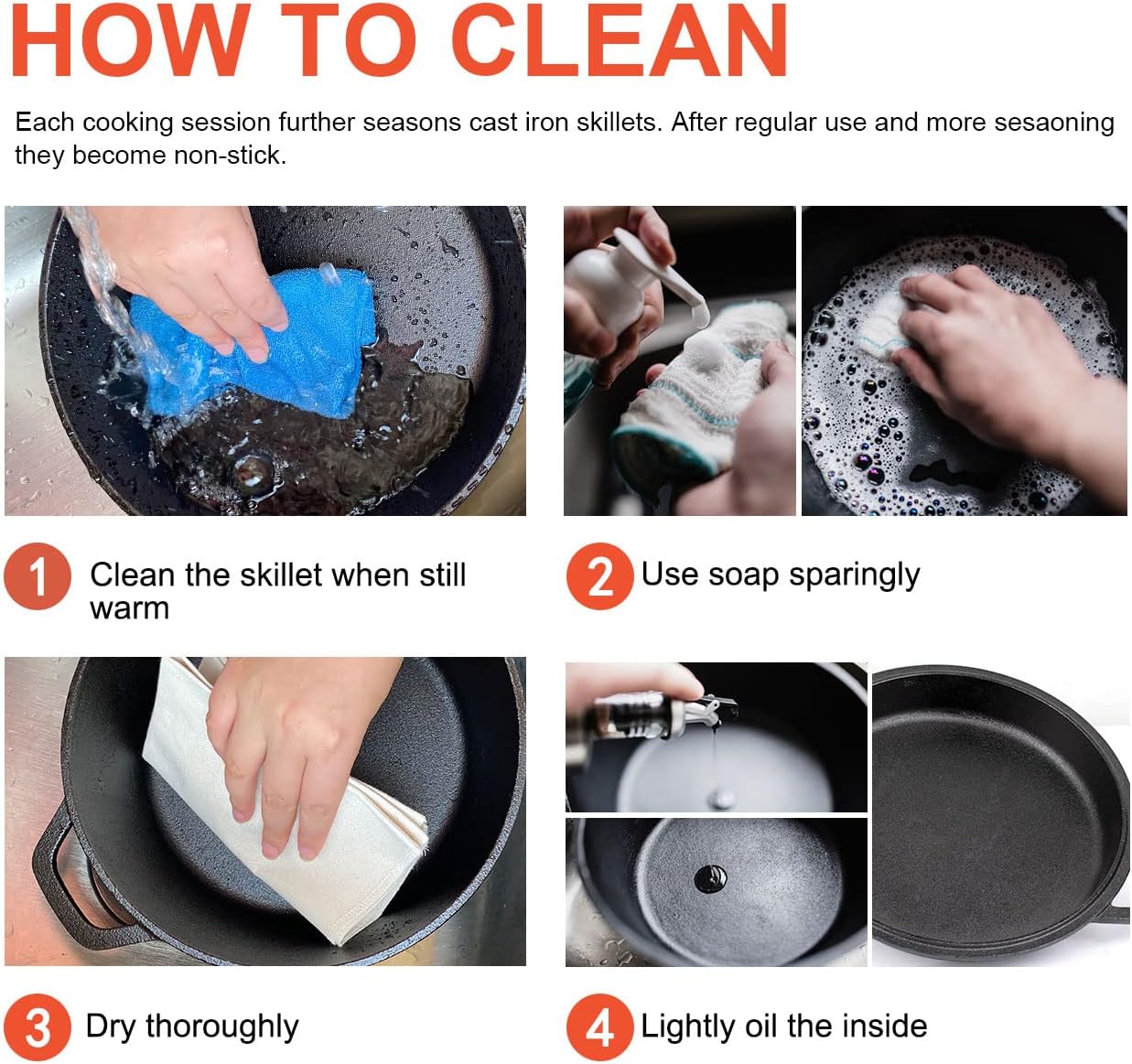 HOW TO CLEAN

Each cooking session further seasons cast iron skillets. After regular use and more sesaoning they become non-stick.

1 Clean the skillet when still warm

2 Use soap sparingly

3 Dry thoroughly

4 Lightly oil the inside