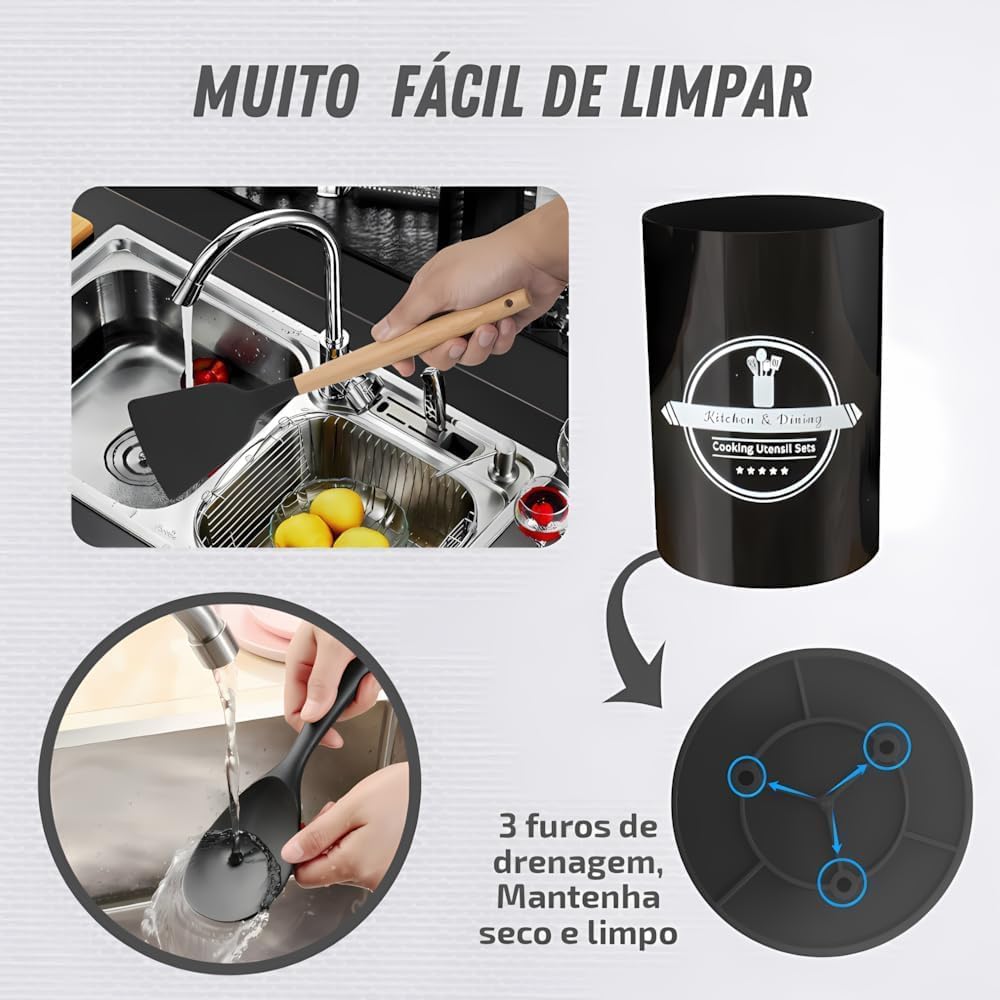 MUITO FÁCIL DE LIMPAR

Kitchen & Dining
Cooking Utensil Sets
★★★★★

3 furos de drenagem, Mantenha seco e limpo