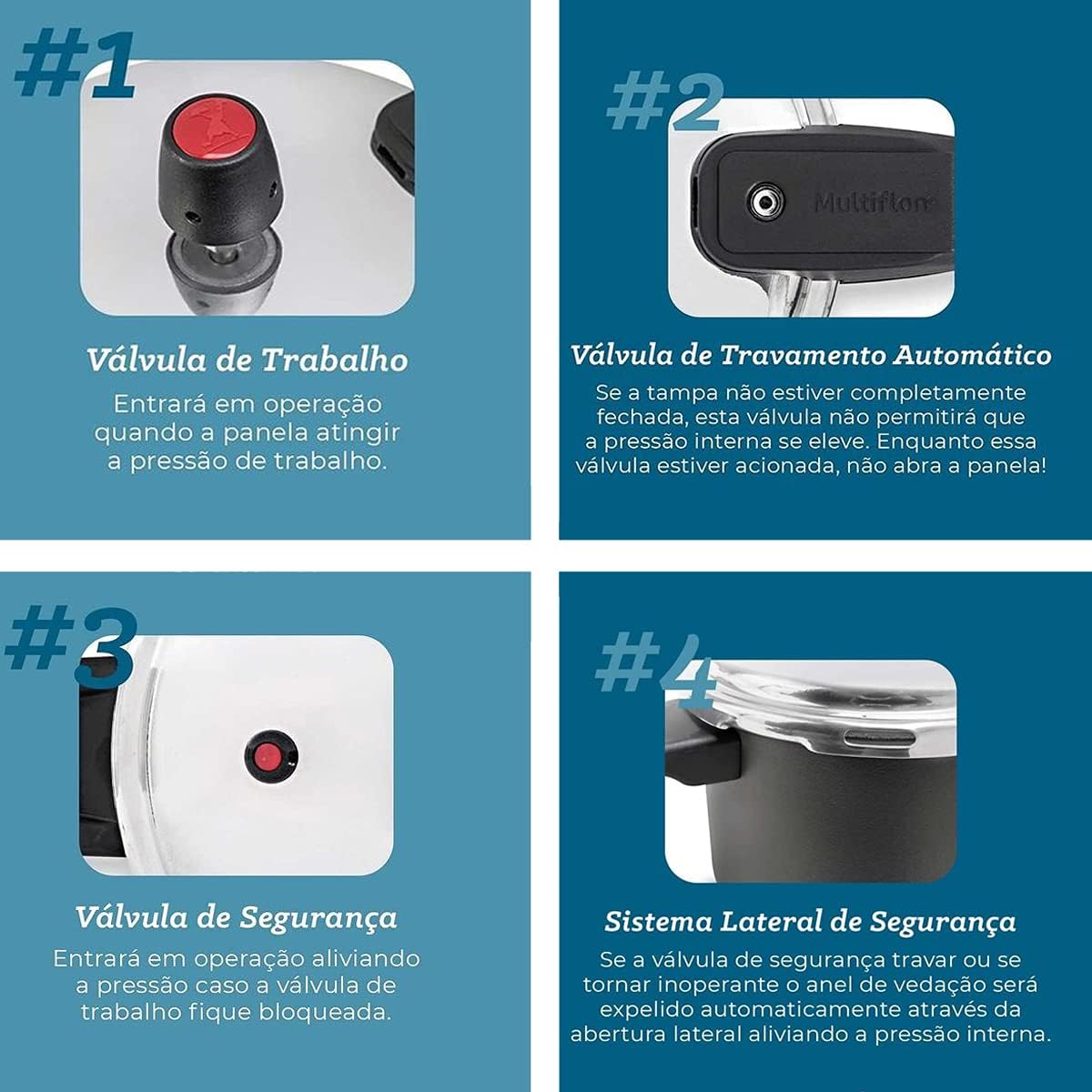 #1

Válvula de Trabalho

Entrará em operação quando a panela atingir a pressão de trabalho.

#2

Multiflon

Válvula de Travamento Automático

Se a tampa não estiver completamente fechada, esta válvula não permitirá que a pressão interna se eleve. Enquanto essa válvula estiver acionada, não abra a panela!

#3

Válvula de Segurança

Entrará em operação aliviando a pressão caso a válvula de trabalho fique bloqueada.

#4

Sistema Lateral de Segurança

Se a válvula de segurança travar ou se tornar inoperante o anel de vedação será expelido automaticamente através da abertura lateral aliviando a pressão interna.